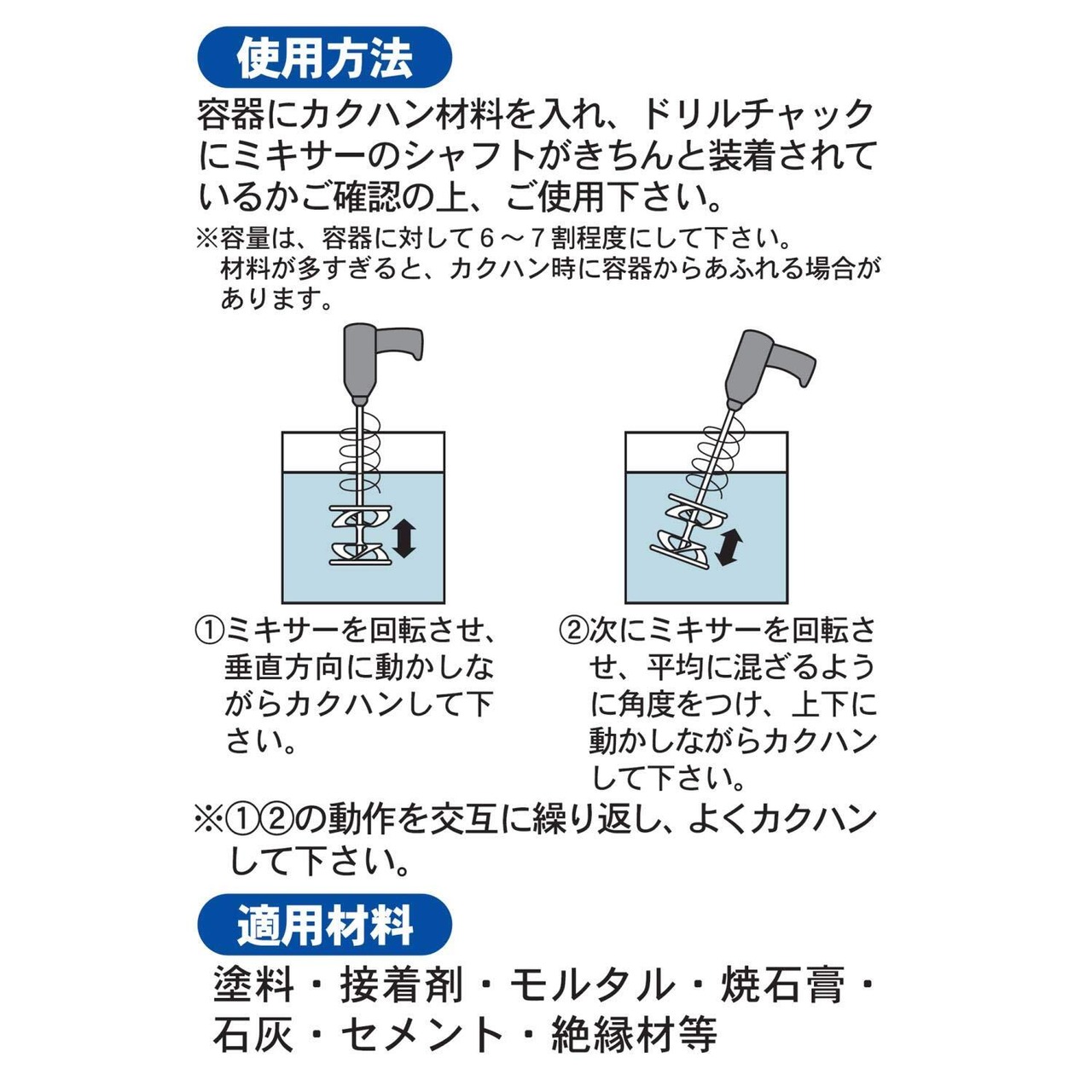 使用方法

容器にカクハン材料を入れ、ドリルチャックにミキサーのシャフトがきちんと装着されているかご確認の上、ご使用下さい。

※容量は、容器に対して６～７割程度にして下さい。材料が多すぎると、カクハン時に容器からあふれる場合があります。

①ミキサーを回転させ、垂直方向に動かしながらカクハンして下さい。

②次にミキサーを回転させ、平均に混ざるように角度をつけ、上下に動かしながらカクハンして下さい。

※①②の動作を交互に繰り返し、よくカクハンして下さい。

適用材料

塗料・接着剤・モルタル・焼石膏・石灰・セメント・絶縁材等