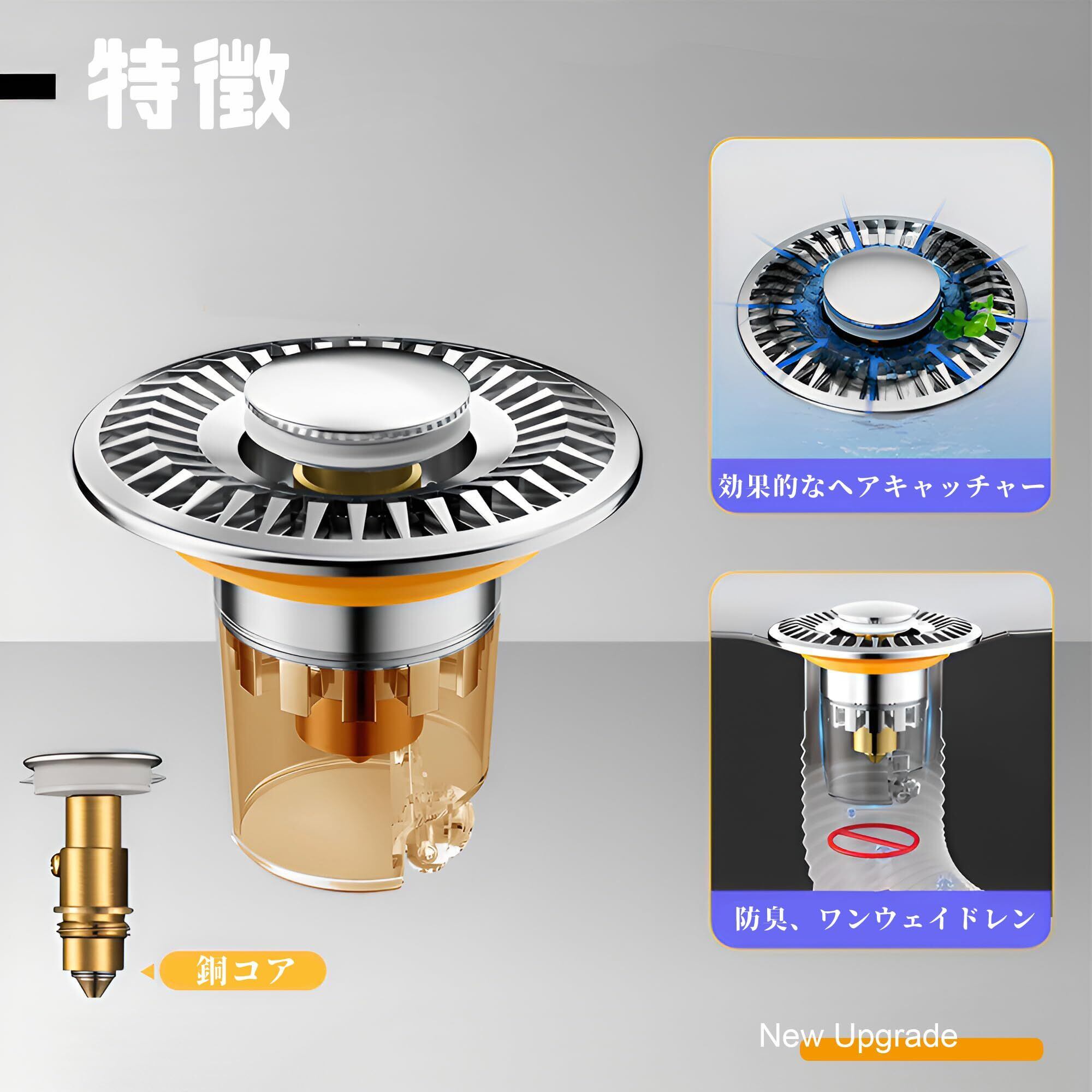 特徴

効果的なヘアキャッチャー

防臭、ワンウェイドレン

銅コア

New Upgrade