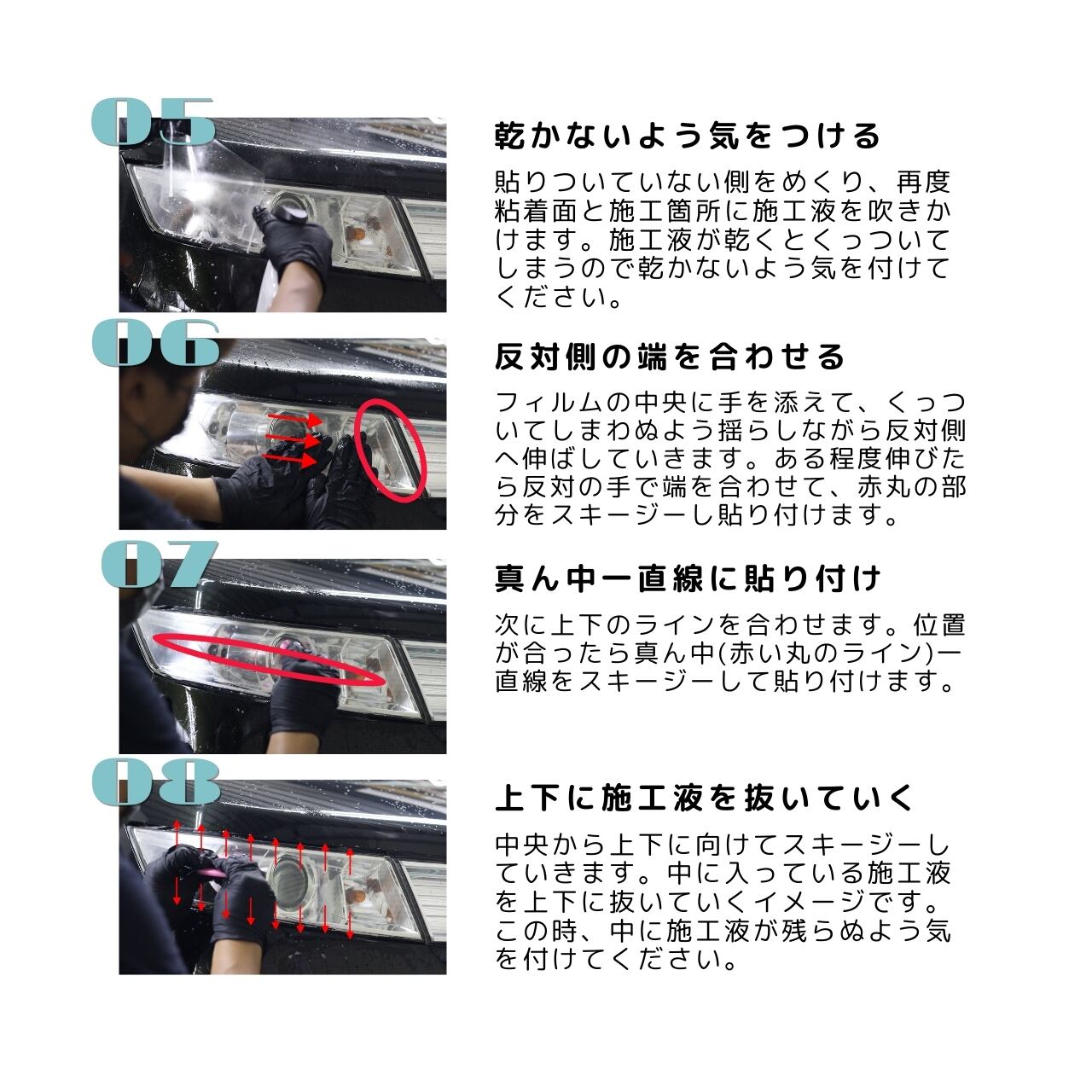 05

乾かないよう気をつける

貼りついていない側をめくり、再度粘着面と施工箇所に施工液を吹きかけます。施工液が乾くとくっついてしまうので乾かないよう気を付けてください。

06

反対側の端を合わせる

フィルムの中央に手を添えて、くっついてしまわぬよう揺らしながら反対側へ伸ばしていきます。ある程度伸びたら反対の手で端を合わせて、赤丸の部分をスキージーし貼り付けます。

07

真ん中一直線に貼り付け

次に上下のラインを合わせます。位置が合ったら真ん中(赤い丸のライン)一直線をスキージーして貼り付けます。

08

上下に施工液を抜いていく

中央から上下に向けてスキージーしていきます。中に入っている施工液を上下に抜いていくイメージです。この時、中に施工液が残らぬよう気を付けてください。