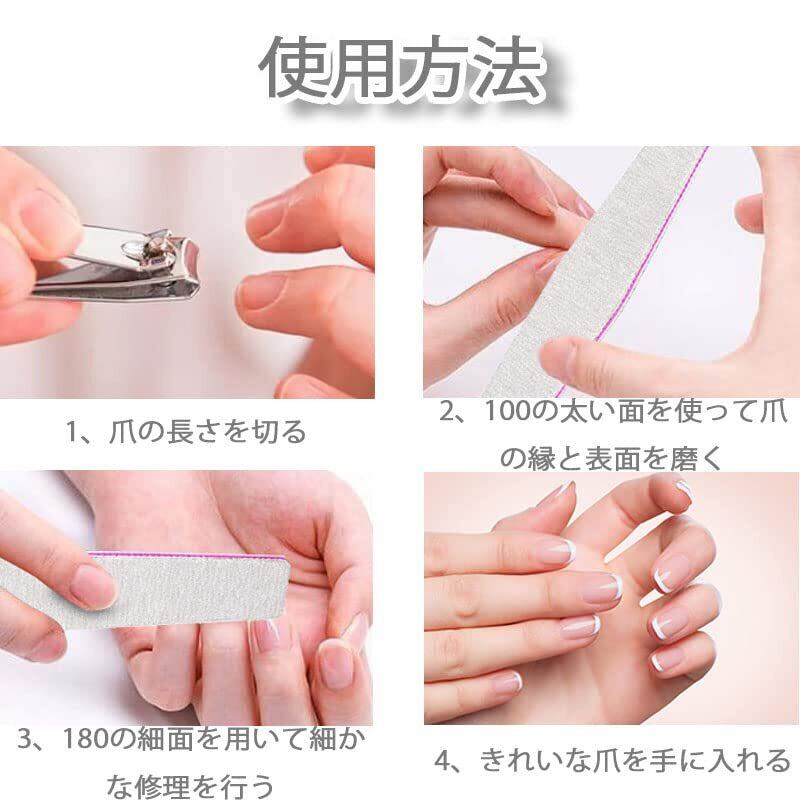 使用方法

1、爪の長さを切る

2、100の太い面を使って爪の縁と表面を磨く

3、180の細面を用いて細かな修理を行う

4、きれいな爪を手に入れる