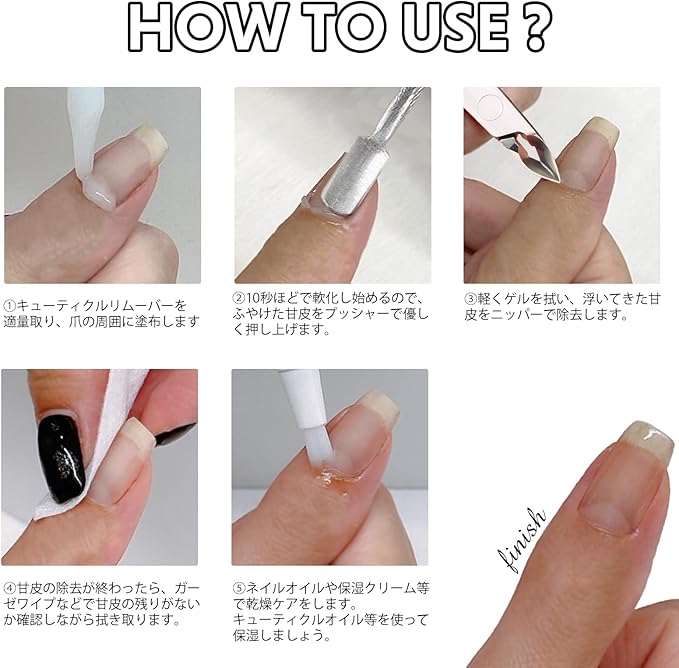 HOW TO USE ?

①キューティクルリムーバーを適量取り、爪の周囲に塗布します

②10秒ほどで軟化し始めるので、ふやけた甘皮をプッシャーで優しく押し上げます。

③軽くゲルを拭い、浮いてきた甘皮をニッパーで除去します。

④甘皮の除去が終わったら、ガーゼワイプなどで甘皮の残りがないか確認しながら拭き取ります。

⑤ネイルオイルや保湿クリーム等で乾燥ケアをします。
キューティクルオイル等を使って保湿しましょう。

finish