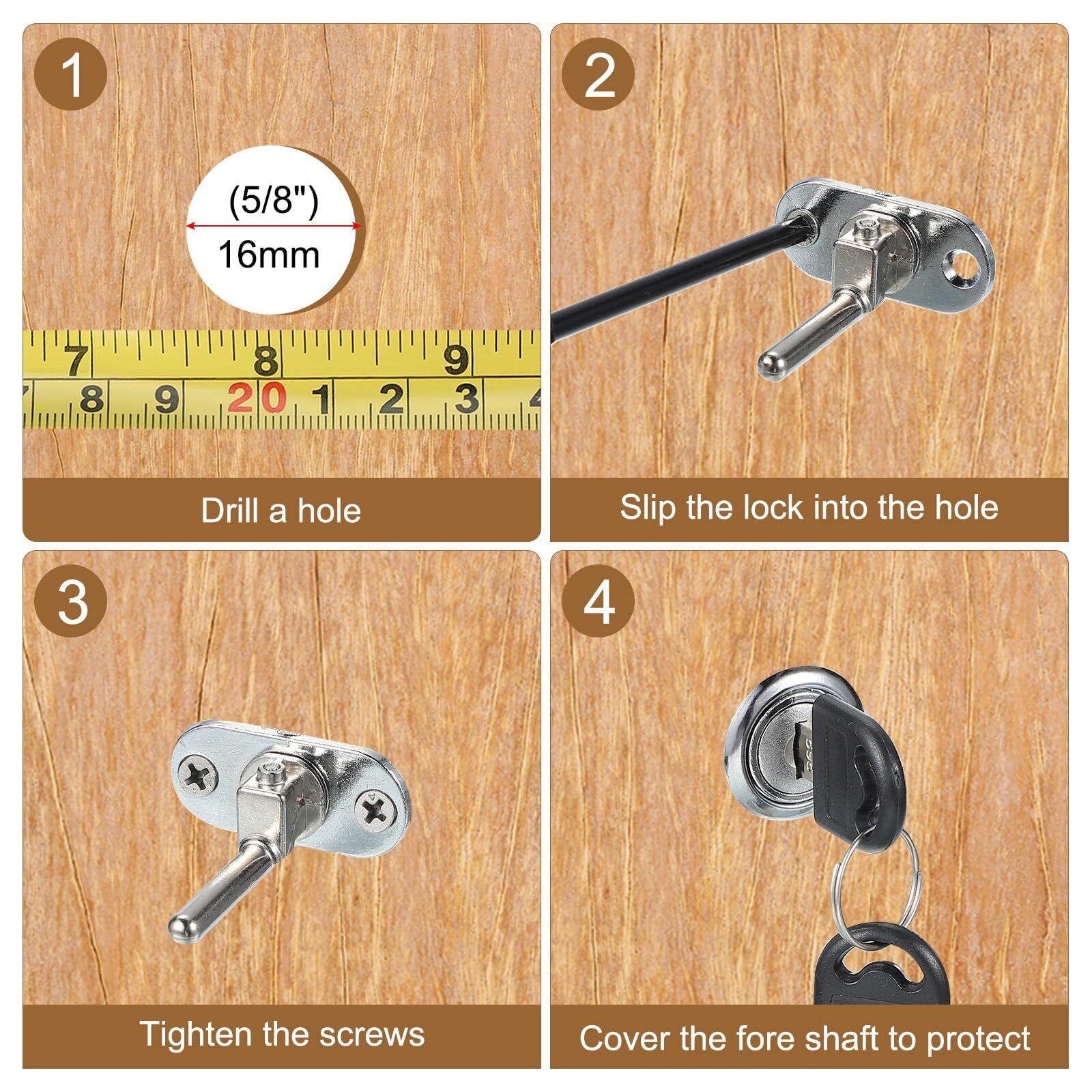 1

(5/8")
16mm

7 8 9
7 8 9 20 1 2 3 4

Drill a hole

2

Slip the lock into the hole

3

Tighten the screws

4

Cover the fore shaft to protect