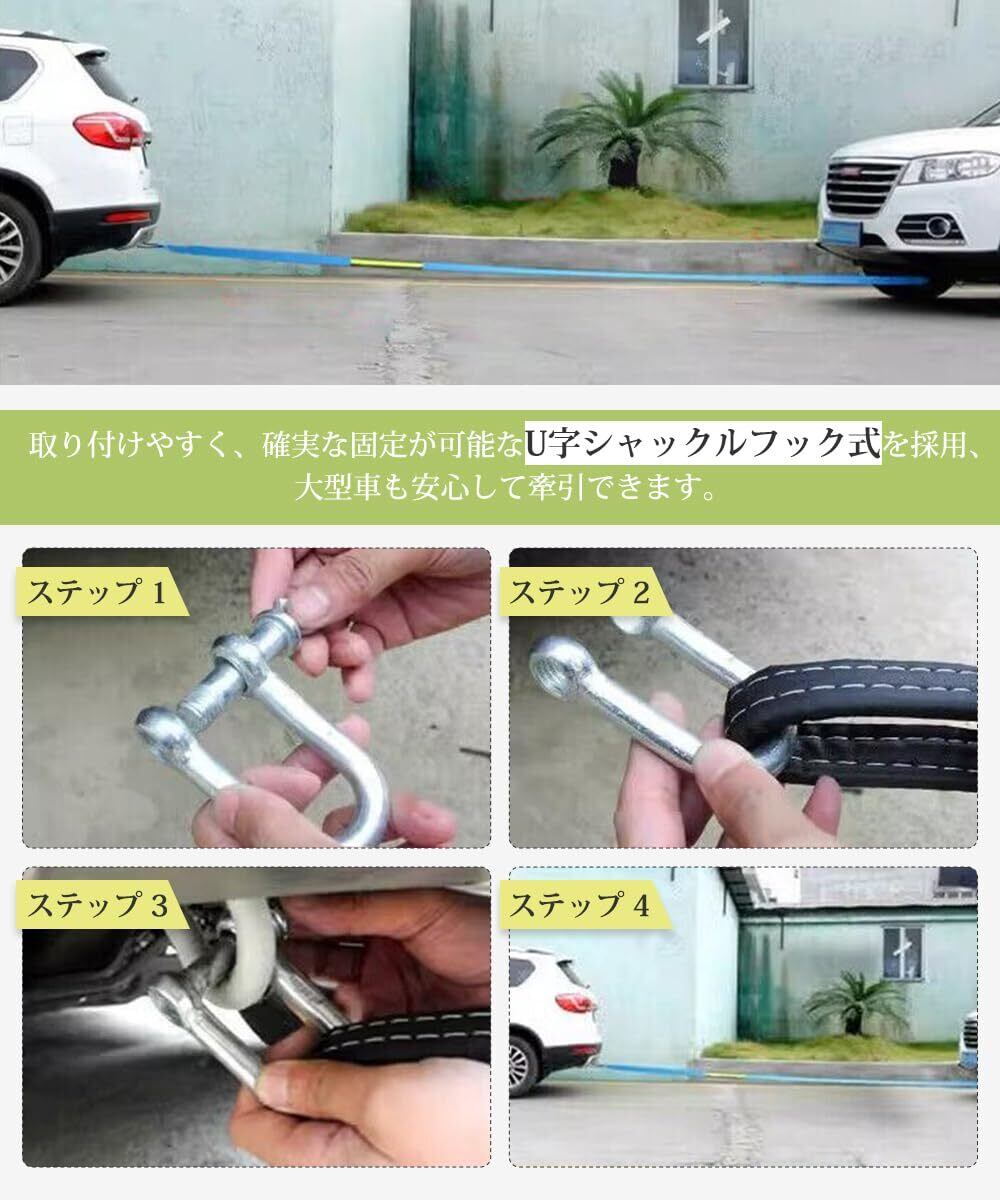 取り付けやすく、確実な固定が可能なU字シャックルフック式を採用、大型車も安心して牽引できます。

ステップ 1

ステップ 2

ステップ 3

ステップ 4