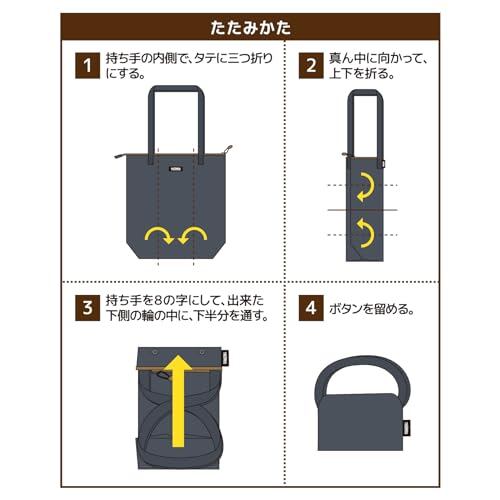 たたみかた

1 持ち手の内側で、タテに三つ折りにする。

2 真ん中に向かって、上下を折る。

3 持ち手を8の字にして、出来た下側の輪の中に、下半分を通す。

4 ボタンを留める。