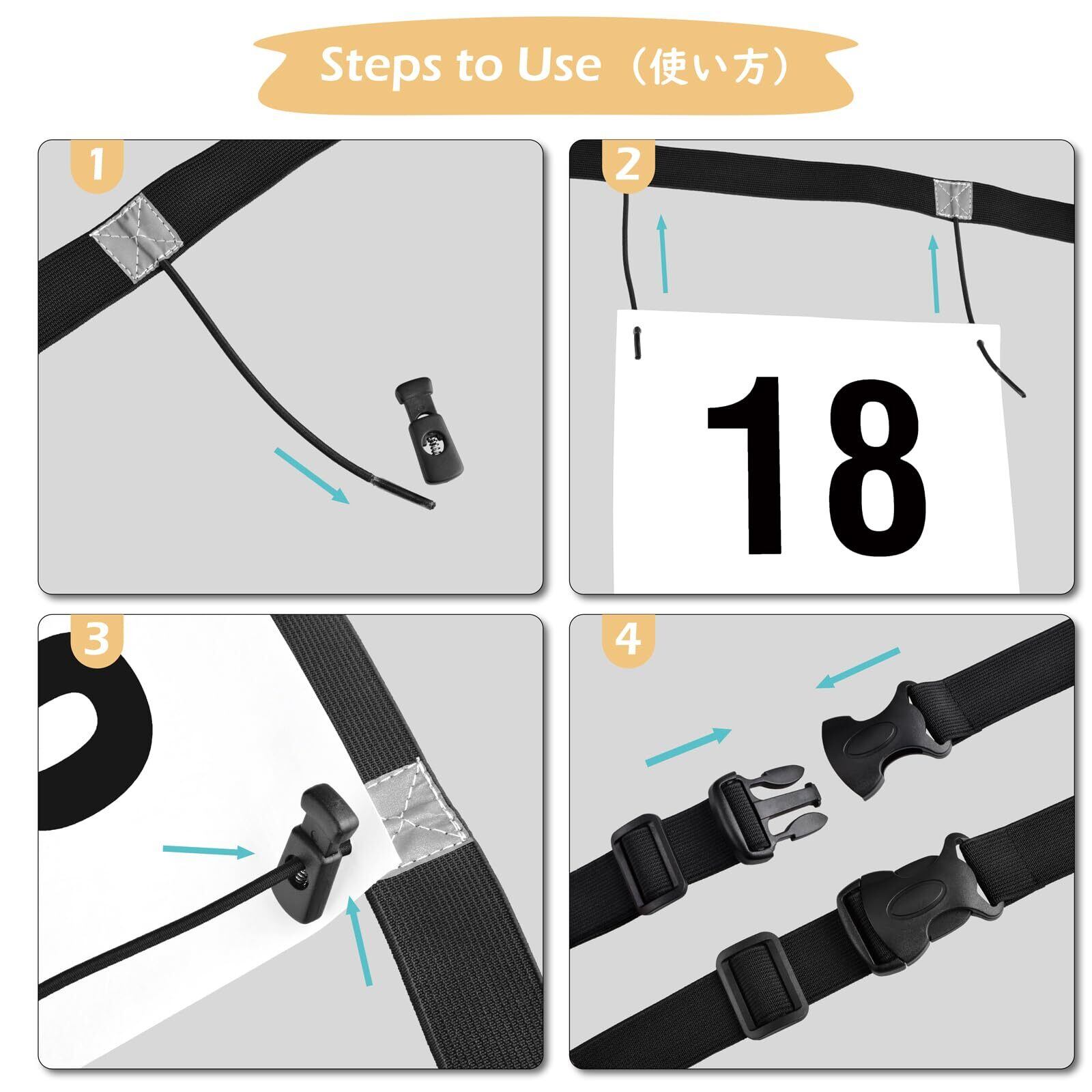 Steps to Use（使い方）

1

2

18

3

4