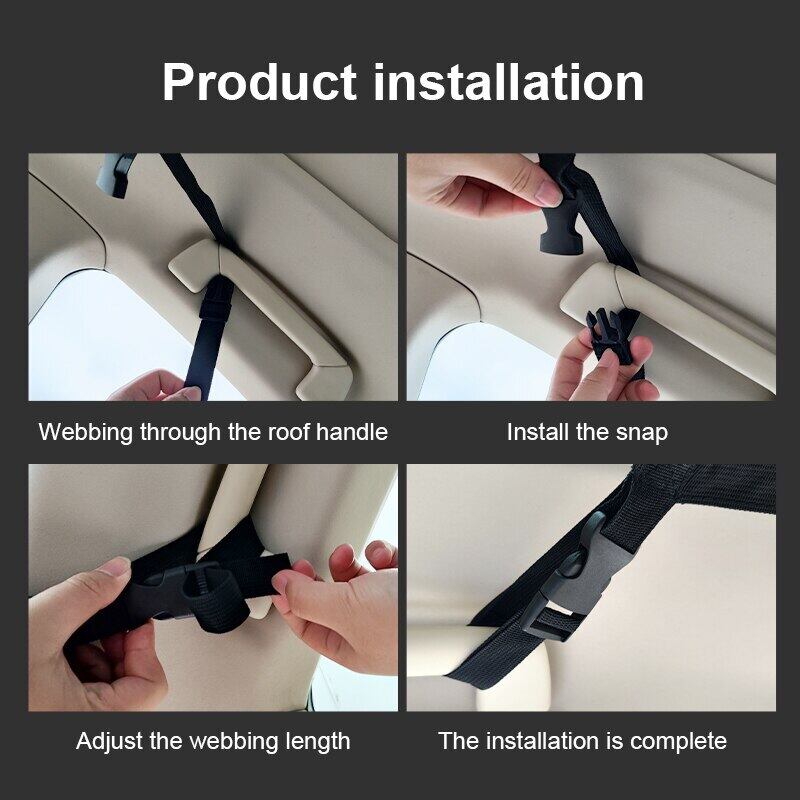 Product installation

Webbing through the roof handle

Install the snap

Adjust the webbing length

The installation is complete