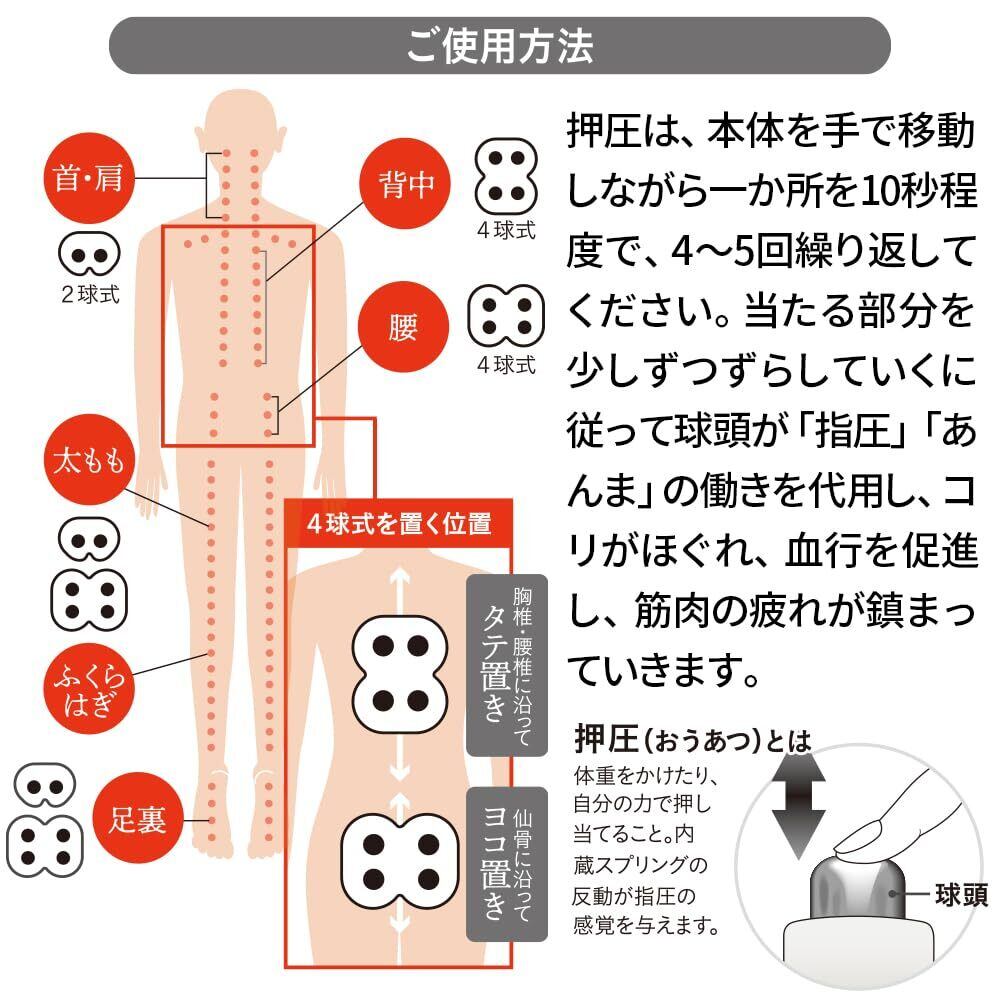 ご使用方法

首・肩

2球式

背中

4球式

腰

4球式

太もも

ふくらはぎ

足裏

4球式を置く位置

胸椎・腰椎に沿って
タテ置き

仙骨に沿って
ヨコ置き

押圧は、本体を手で移動しながら一か所を10秒程度で、4〜5回繰り返してください。当たる部分を少しずつずらしていくに従って球頭が「指圧」「あんま」の働きを代用し、コリがほぐれ、血行を促進し、筋肉の疲れが鎮まっていきます。

押圧(おうあつ)とは
体重をかけたり、自分の力で押し当てること。内蔵スプリングの反動が指圧の感覚を与えます。

球頭