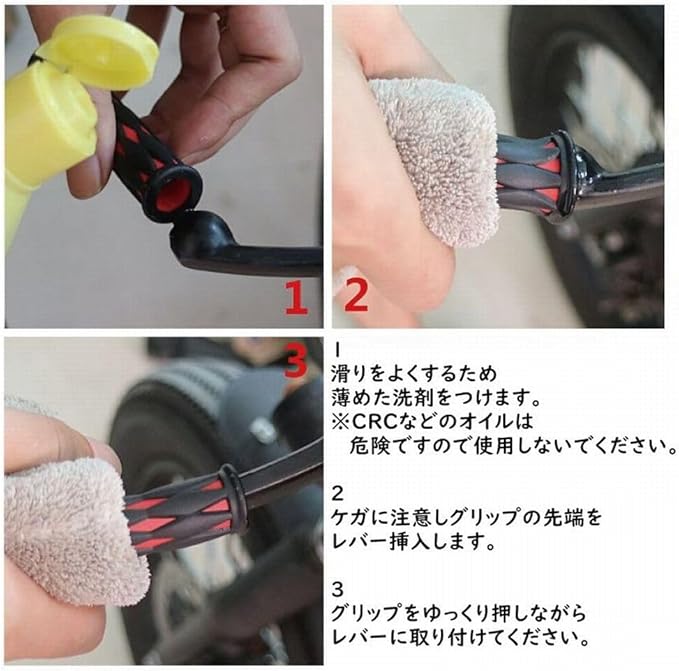 1

2

3

1
滑りをよくするため
薄めた洗剤をつけます。
※CRCなどのオイルは
　危険ですので使用しないでください。

2
ケガに注意しグリップの先端を
レバー挿入します。

3
グリップをゆっくり押しながら
レバーに取り付けてください。