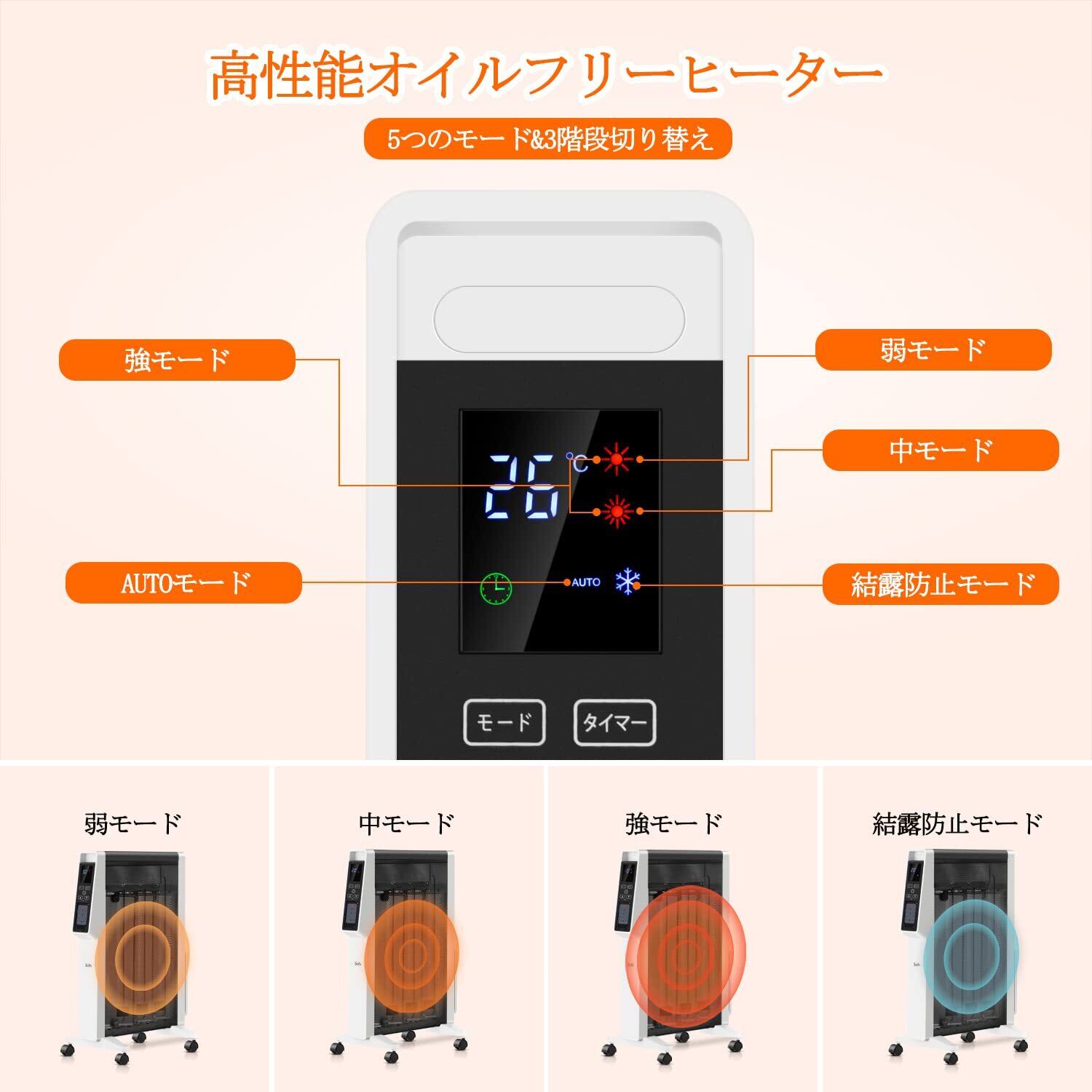 高性能オイルフリーヒーター

5つのモード&3階段切り替え

強モード

弱モード

中モード

26 °C

AUTOモード

AUTO

結露防止モード

モード

タイマー

弱モード

中モード

強モード

結露防止モード