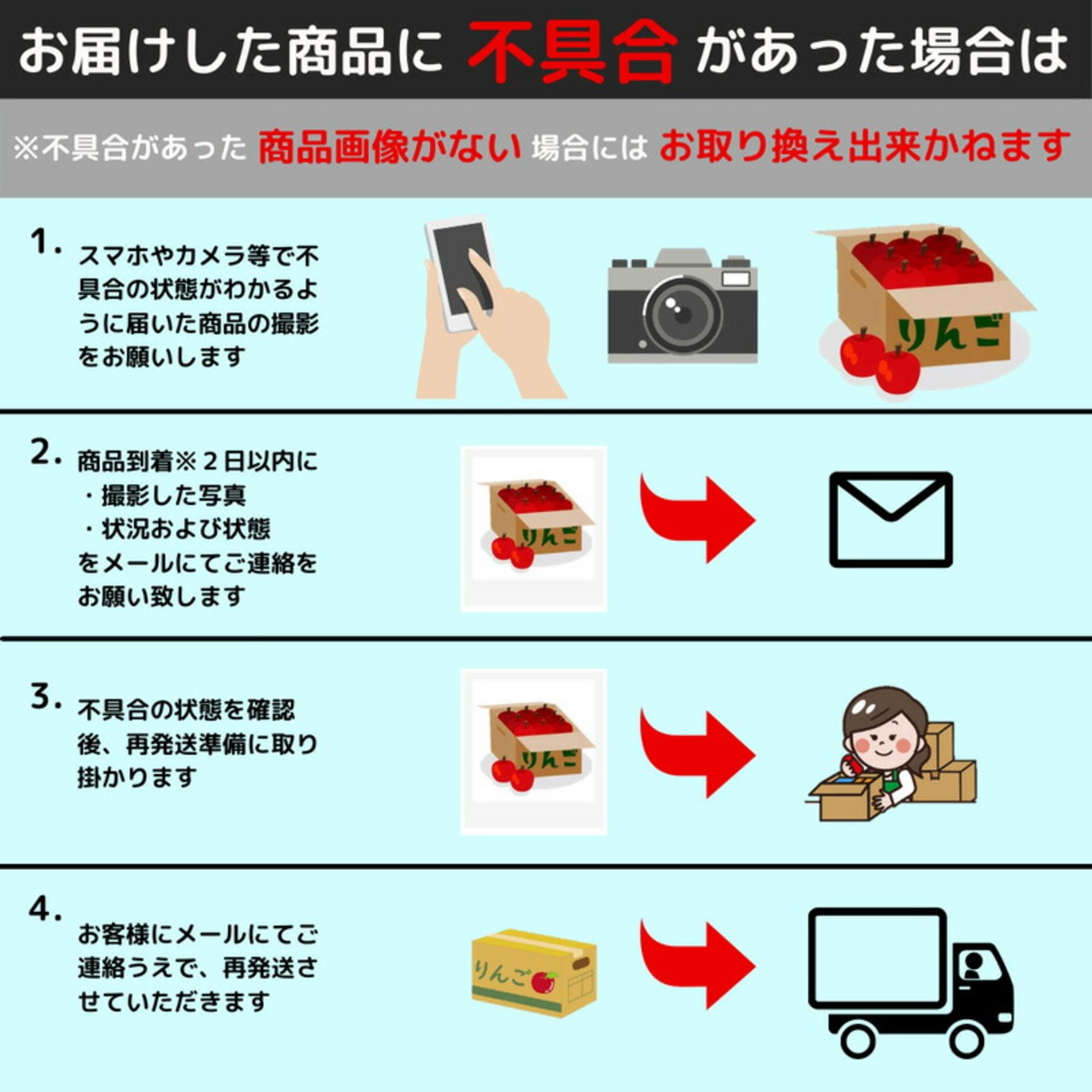 お届けした商品に 不具合 があった場合は

※不具合があった 商品画像がない 場合には お取り換え出来かねます

1. スマホやカメラ等で不具合の状態がわかるように届いた商品の撮影をお願いします

りんご

2. 商品到着※２日以内に
・撮影した写真
・状況および状態
をメールにてご連絡をお願い致します

りんご

3. 不具合の状態を確認後、再発送準備に取り掛かります

りんご

4. お客様にメールにてご連絡うえで、再発送させていただきます

りんご