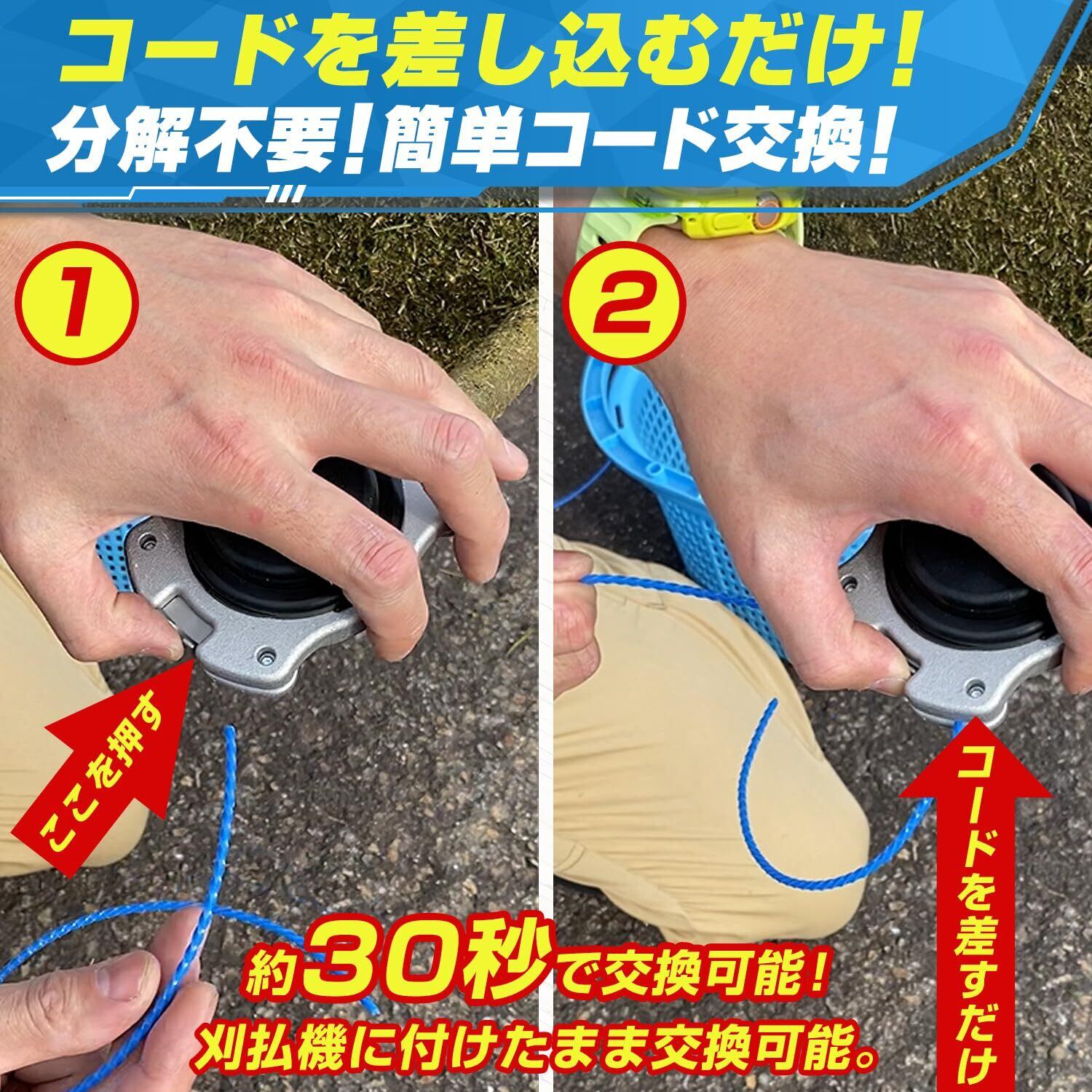 コードを差し込むだけ!
分解不要!簡単コード交換!

1

ここを押す

2

コードを差すだけ

約30秒で交換可能!
刈払機に付けたまま交換可能。