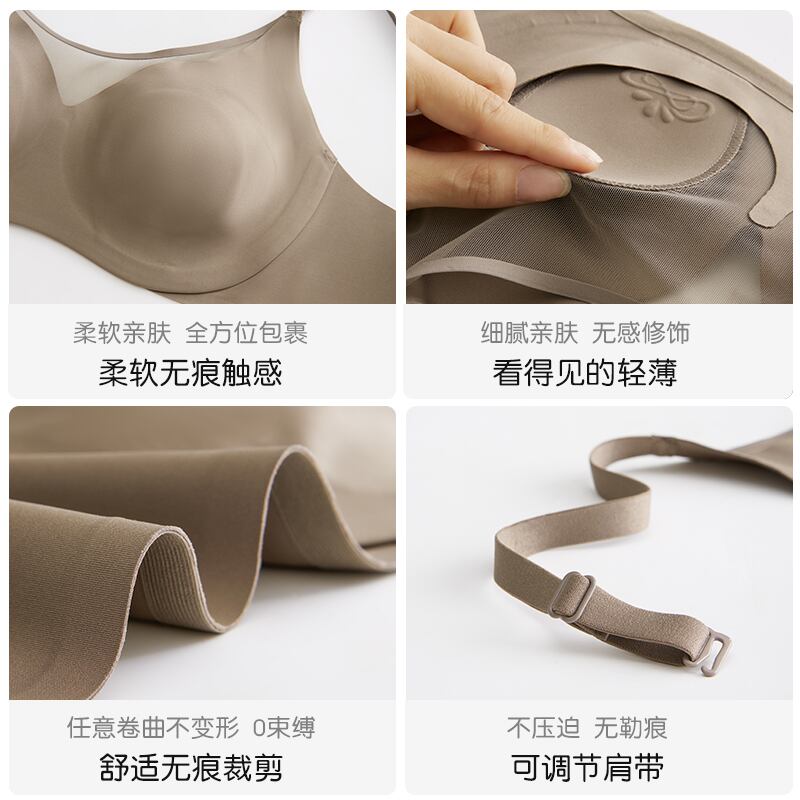 柔软亲肤 全方位包裹
柔软无痕触感

细腻亲肤 无感修饰
看得见的轻薄

任意卷曲不变形 0束缚
舒适无痕裁剪

不压迫 无勒痕
可调节肩带