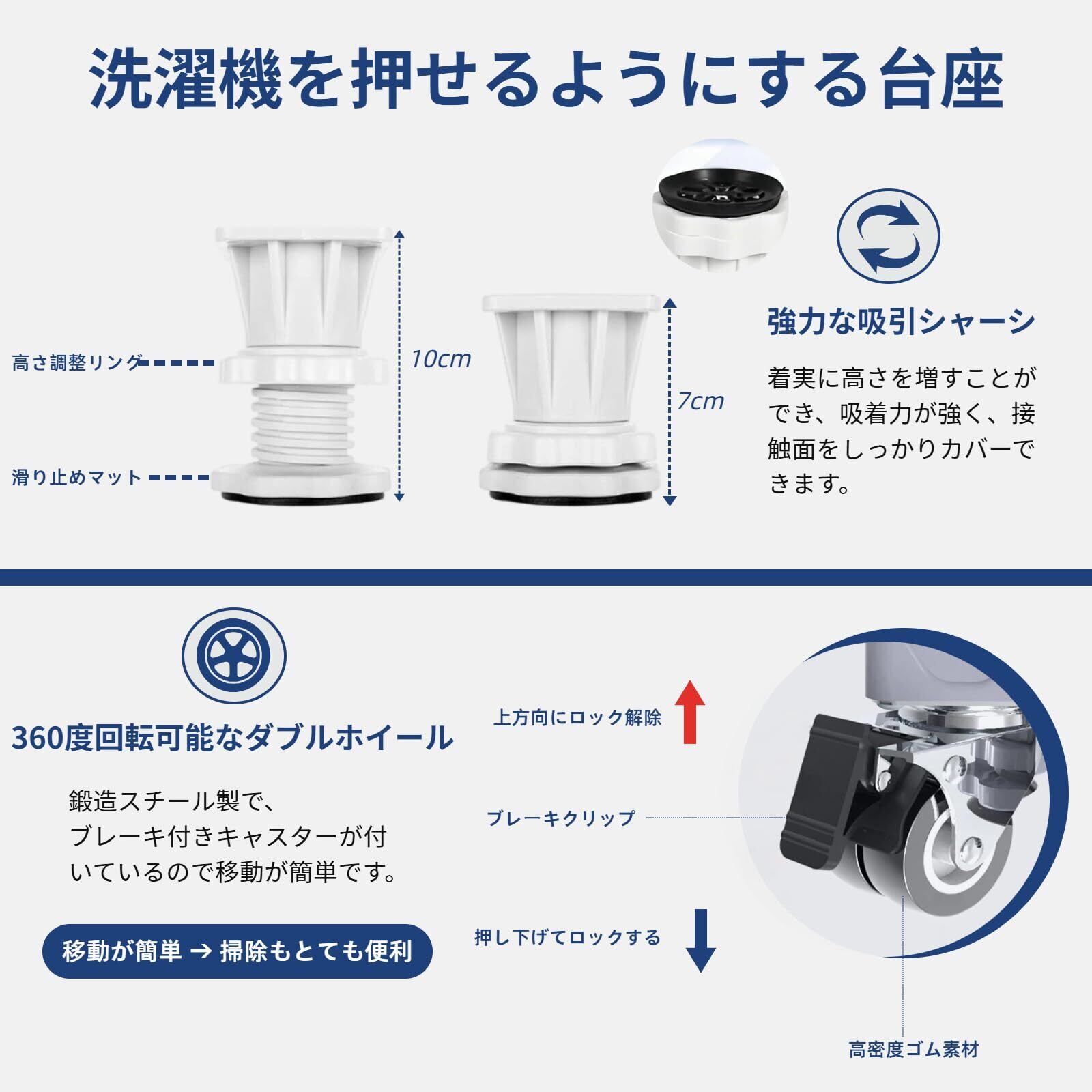 洗濯機を押せるようにする台座

高さ調整リング

滑り止めマット

10cm

7cm

強力な吸引シャーシ

着実に高さを増すことができ、吸着力が強く、接触面をしっかりカバーできます。

360度回転可能なダブルホイール

鍛造スチール製で、ブレーキ付きキャスターが付いているので移動が簡単です。

移動が簡単 → 掃除もとても便利

上方向にロック解除

ブレーキクリップ

押し下げてロックする

高密度ゴム素材