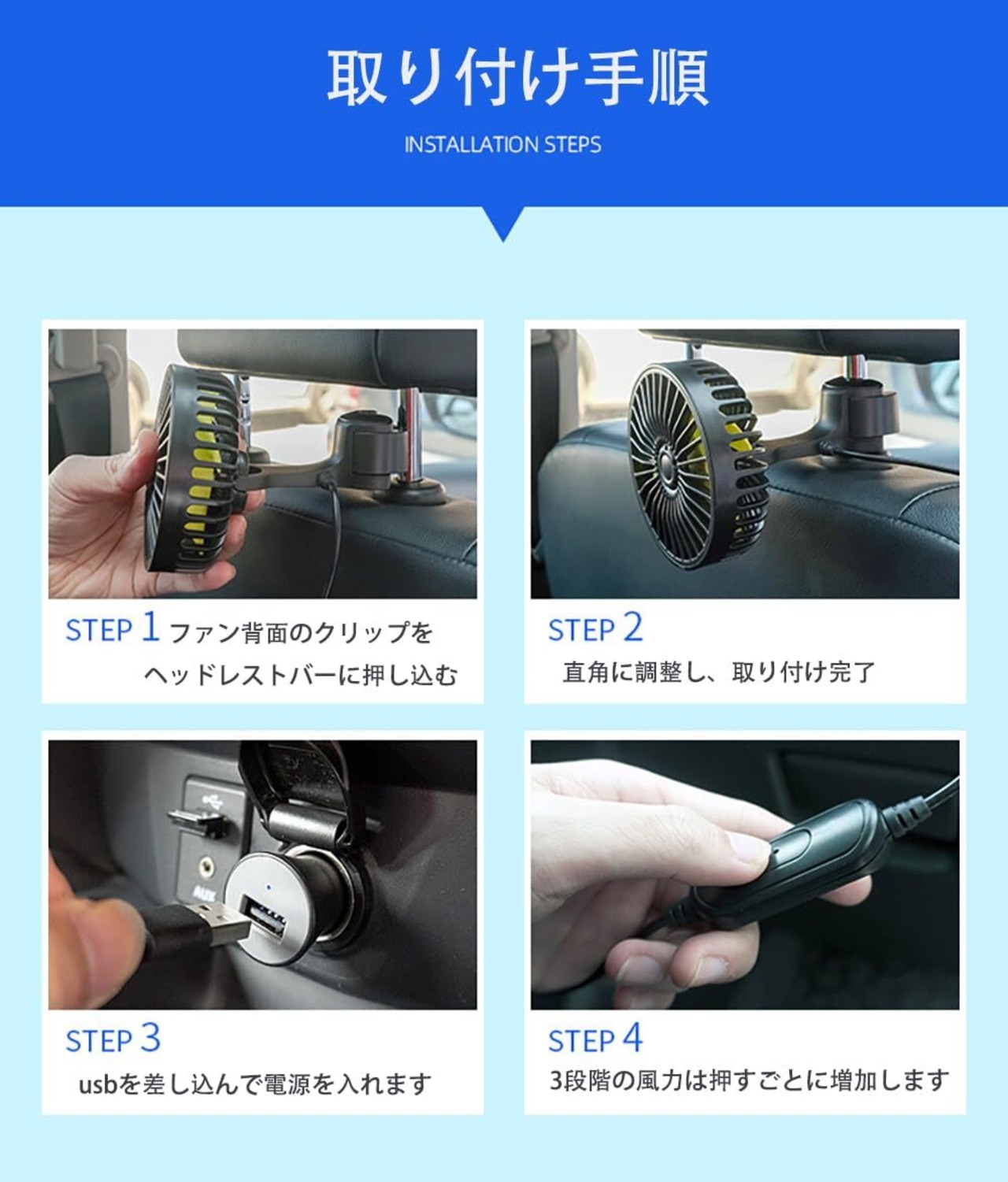 取り付け手順

INSTALLATION STEPS

STEP 1 ファン背面のクリップをヘッドレストバーに押し込む

STEP 2
直角に調整し、取り付け完了

AUX

STEP 3
usbを差し込んで電源を入れます

STEP 4
3段階の風力は押すごとに増加します