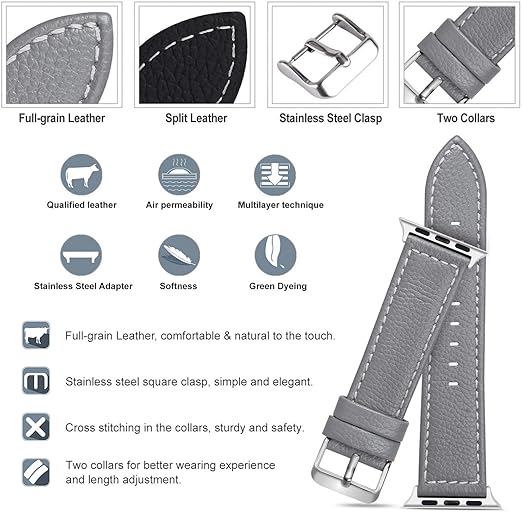 Full-grain Leather

Split Leather

Stainless Steel Clasp

Two Collars

Qualified leather

Air permeability

Multilayer technique

Stainless Steel Adapter

Softness

Green Dyeing

Full-grain Leather, comfortable & natural to the touch.

Stainless steel square clasp, simple and elegant.

Cross stitching in the collars, sturdy and safety.

Two collars for better wearing experience and length adjustment.