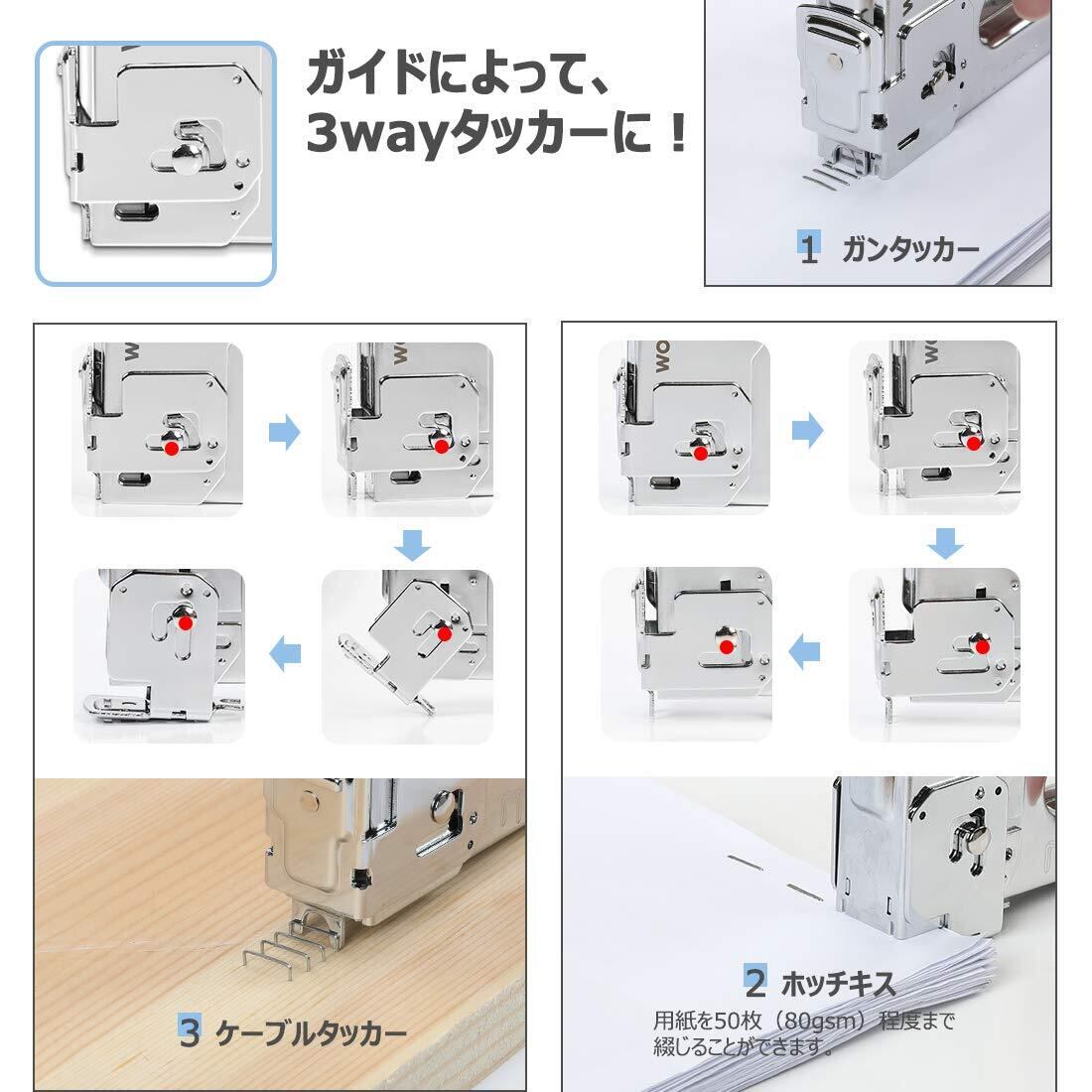 ガイドによって、
3wayタッカーに！

1 ガンタッカー

3 ケーブルタッカー

2 ホッチキス
用紙を50枚（80gsm）程度まで綴じることができます。