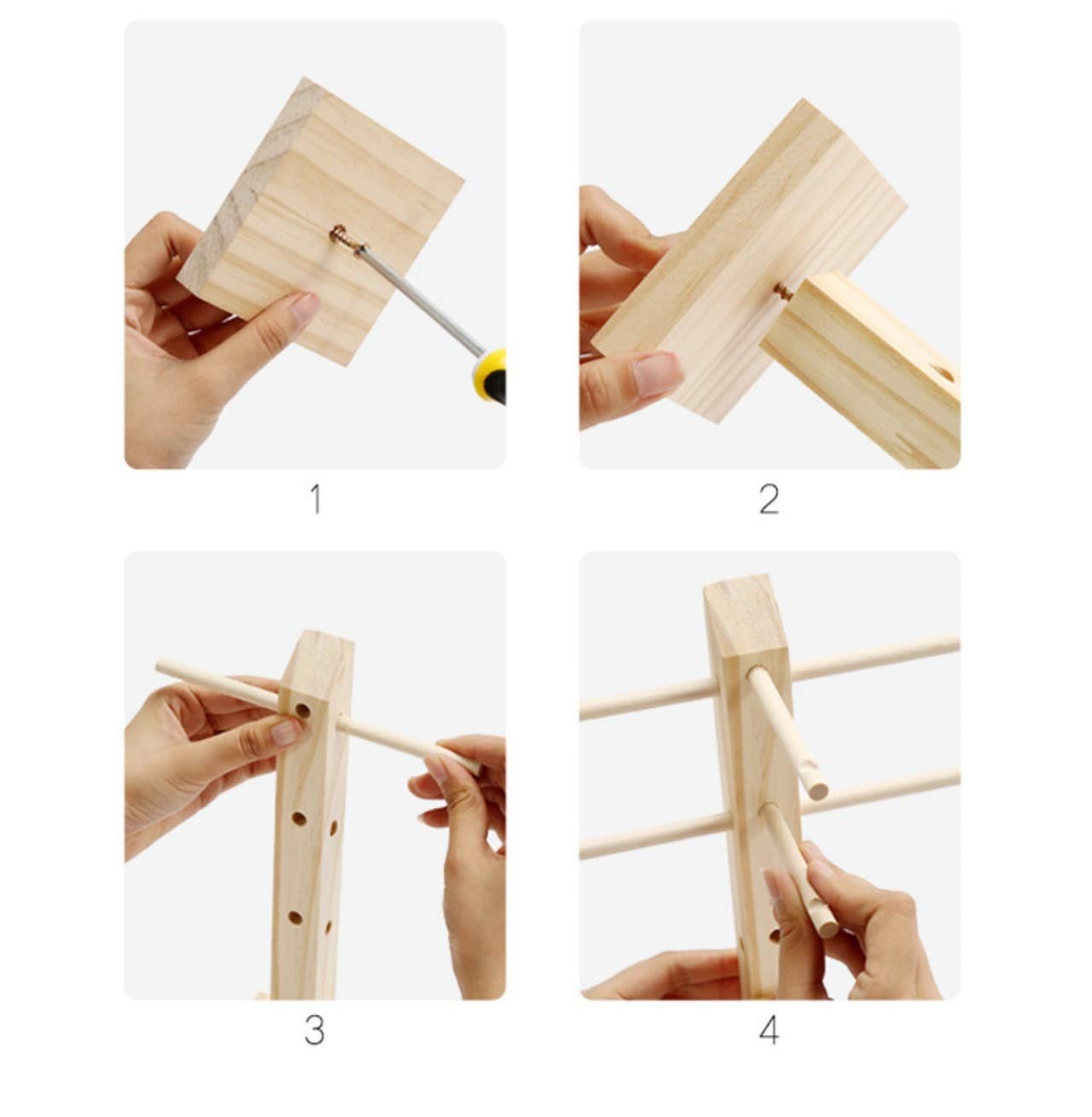 1

2

3

4