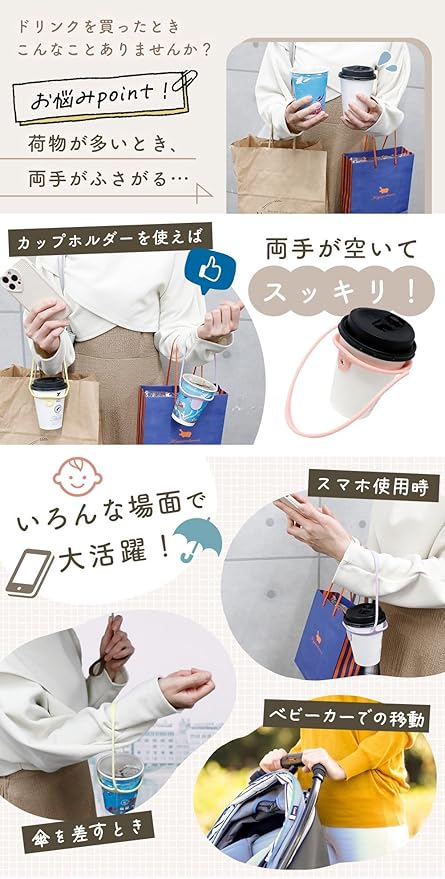 ドリンクを買ったとき
こんなことありませんか？

お悩みpoint！

荷物が多いとき、
両手がふさがる…

カップホルダーを使えば

両手が空いて
スッキリ！

いろんな場面で
大活躍！

スマホ使用時

ベビーカーでの移動

傘を差すとき