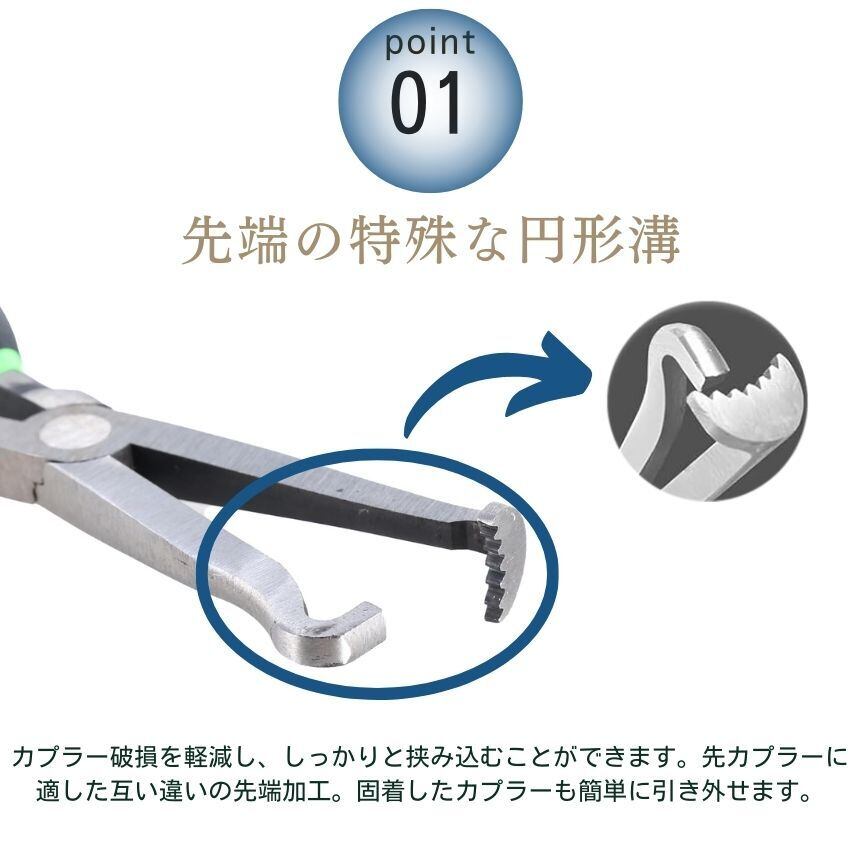 point
01

先端の特殊な円形溝

カプラー破損を軽減し、しっかりと挟み込むことができます。先カプラーに適した互い違いの先端加工。固着したカプラーも簡単に引き外せます。