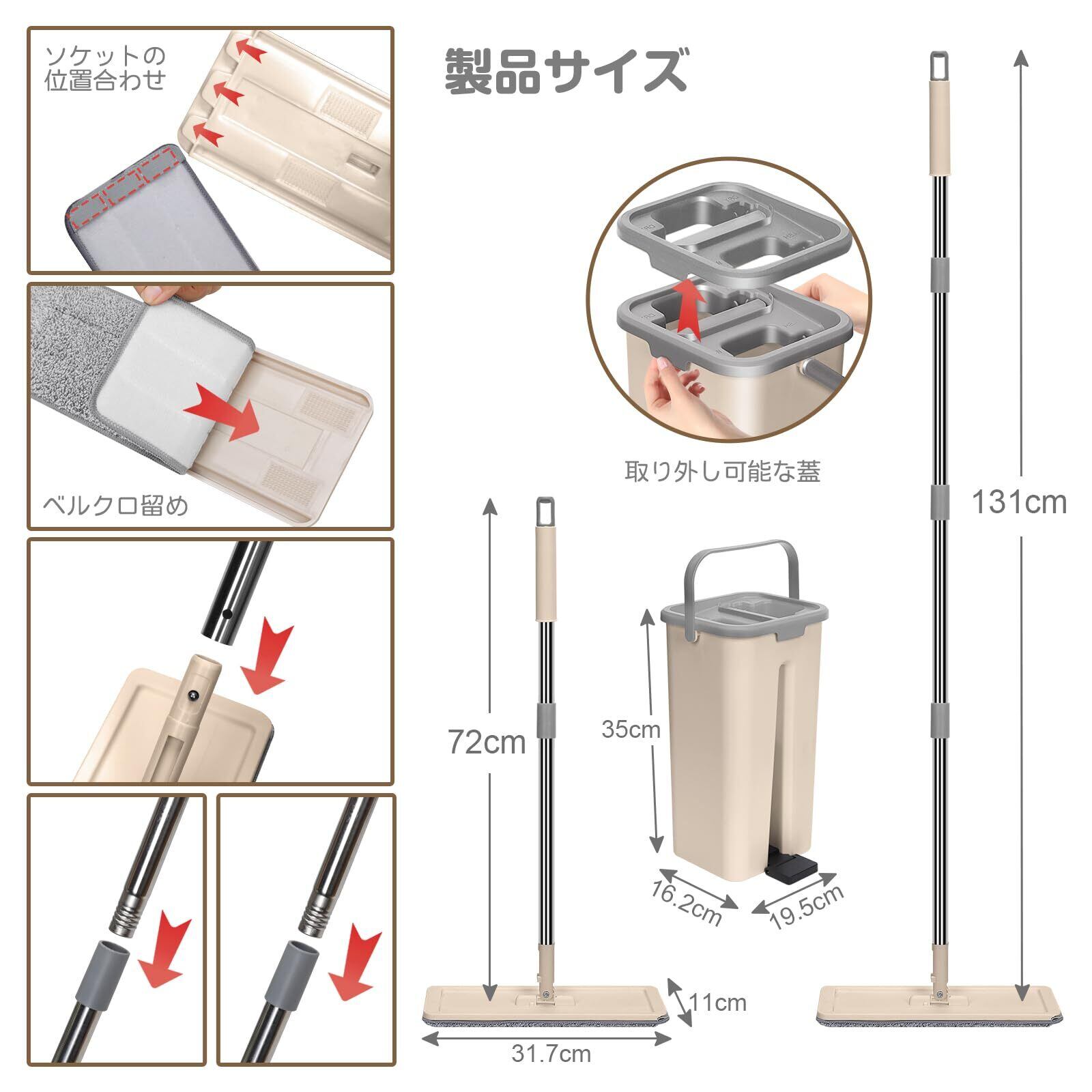 ソケットの位置合わせ

ベルクロ留め

製品サイズ

取り外し可能な蓋

72cm

35cm

16.2cm

19.5cm

11cm

31.7cm

131cm