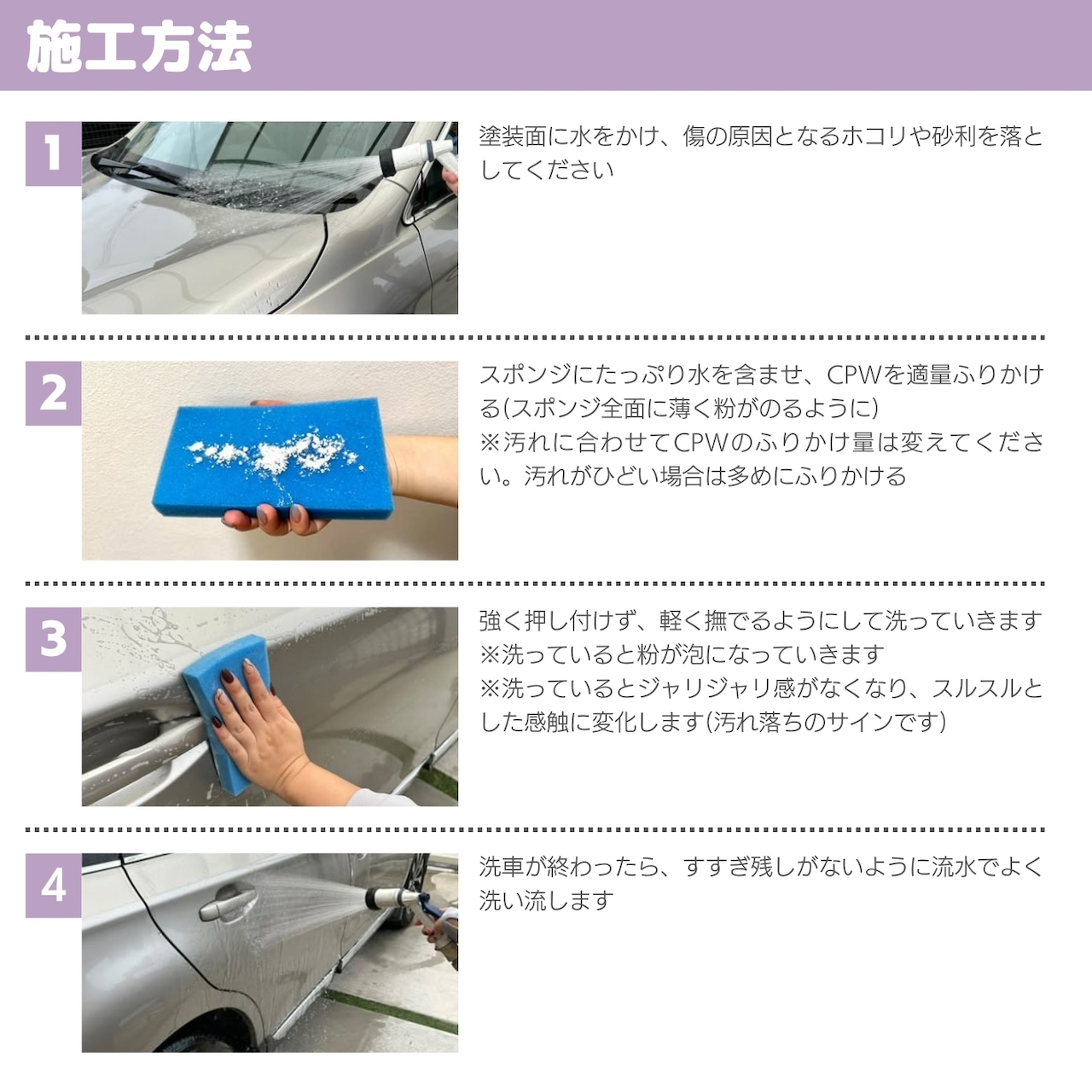 施工方法

1

塗装面に水をかけ、傷の原因となるホコリや砂利を落としてください

2

スポンジにたっぷり水を含ませ、CPWを適量ふりかける(スポンジ全面に薄く粉がのるように)
※汚れに合わせてCPWのふりかけ量は変えてください。汚れがひどい場合は多めにふりかける

3

強く押し付けず、軽く撫でるようにして洗っていきます
※洗っていると粉が泡になっていきます
※洗っているとジャリジャリ感がなくなり、スルスルとした感触に変化します(汚れ落ちのサインです)

4

洗車が終わったら、すすぎ残しがないように流水でよく洗い流します