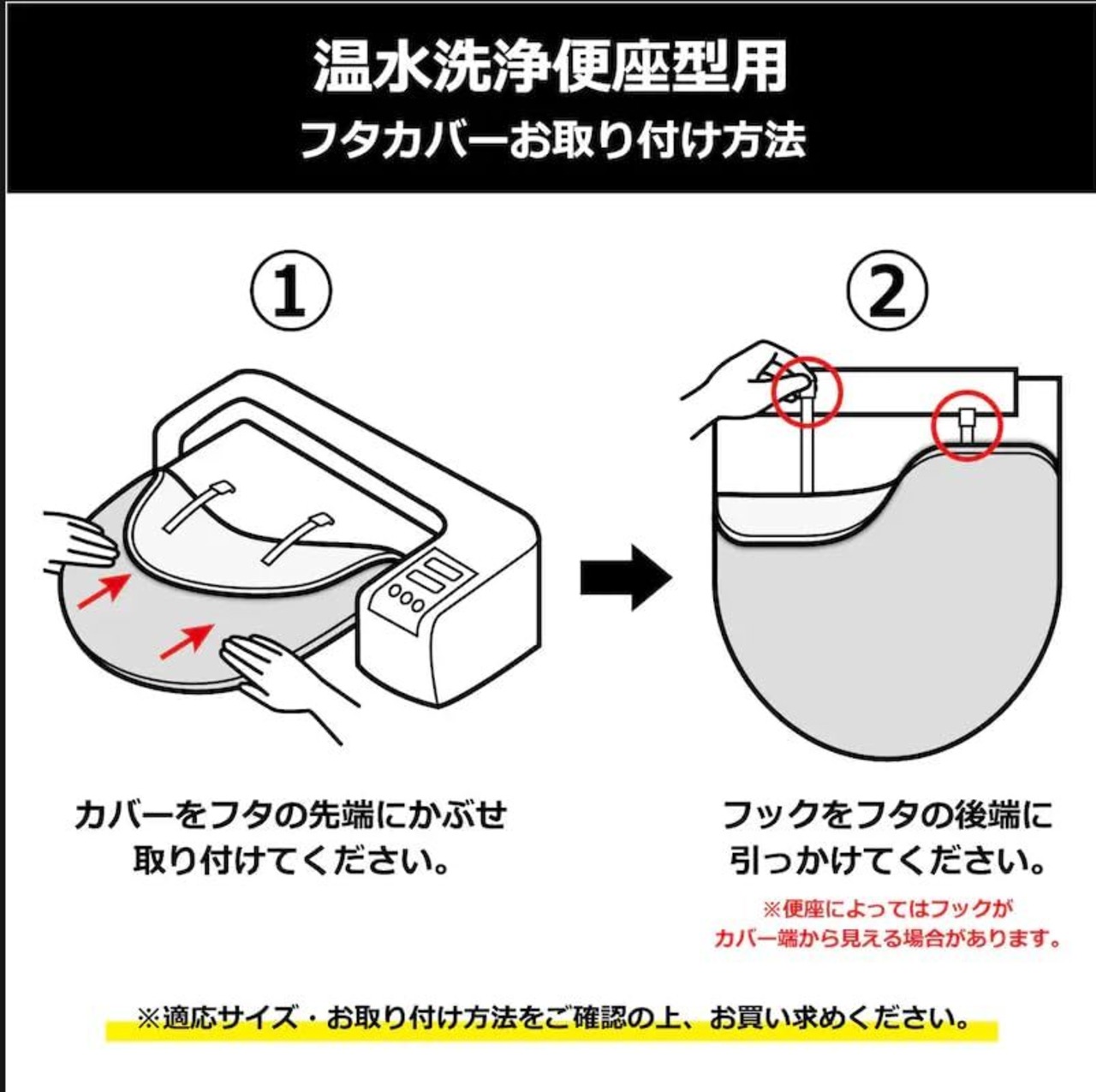 温水洗浄便座型用
フタカバーお取り付け方法

①

カバーをフタの先端にかぶせ取り付けてください。

②

フックをフタの後端に引っかけてください。

※便座によってはフックがカバー端から見える場合があります。

※適応サイズ・お取り付け方法をご確認の上、お買い求めください。