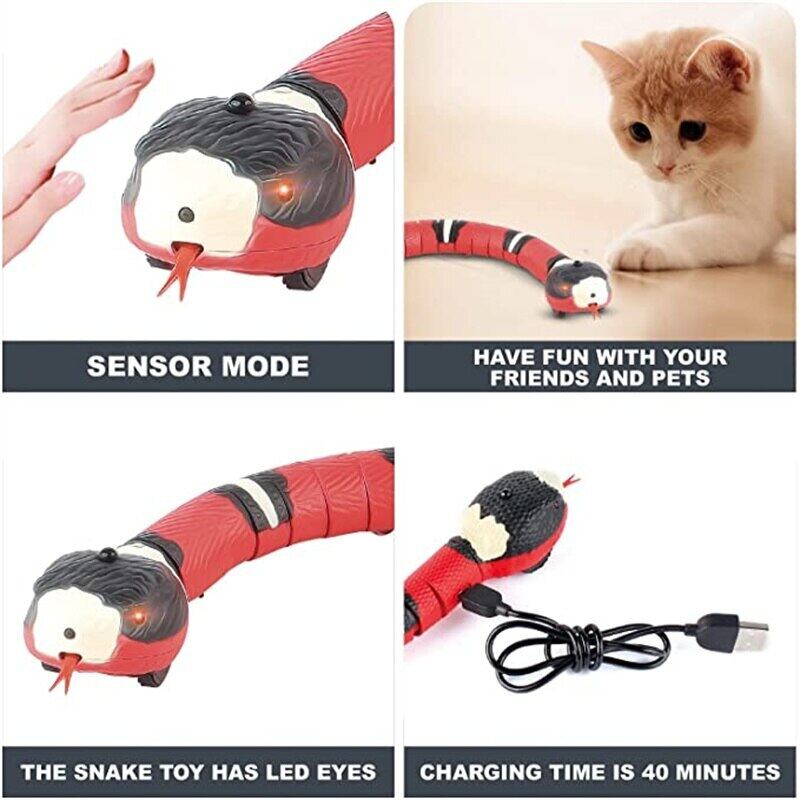 SENSOR MODE

HAVE FUN WITH YOUR FRIENDS AND PETS

THE SNAKE TOY HAS LED EYES

CHARGING TIME IS 40 MINUTES