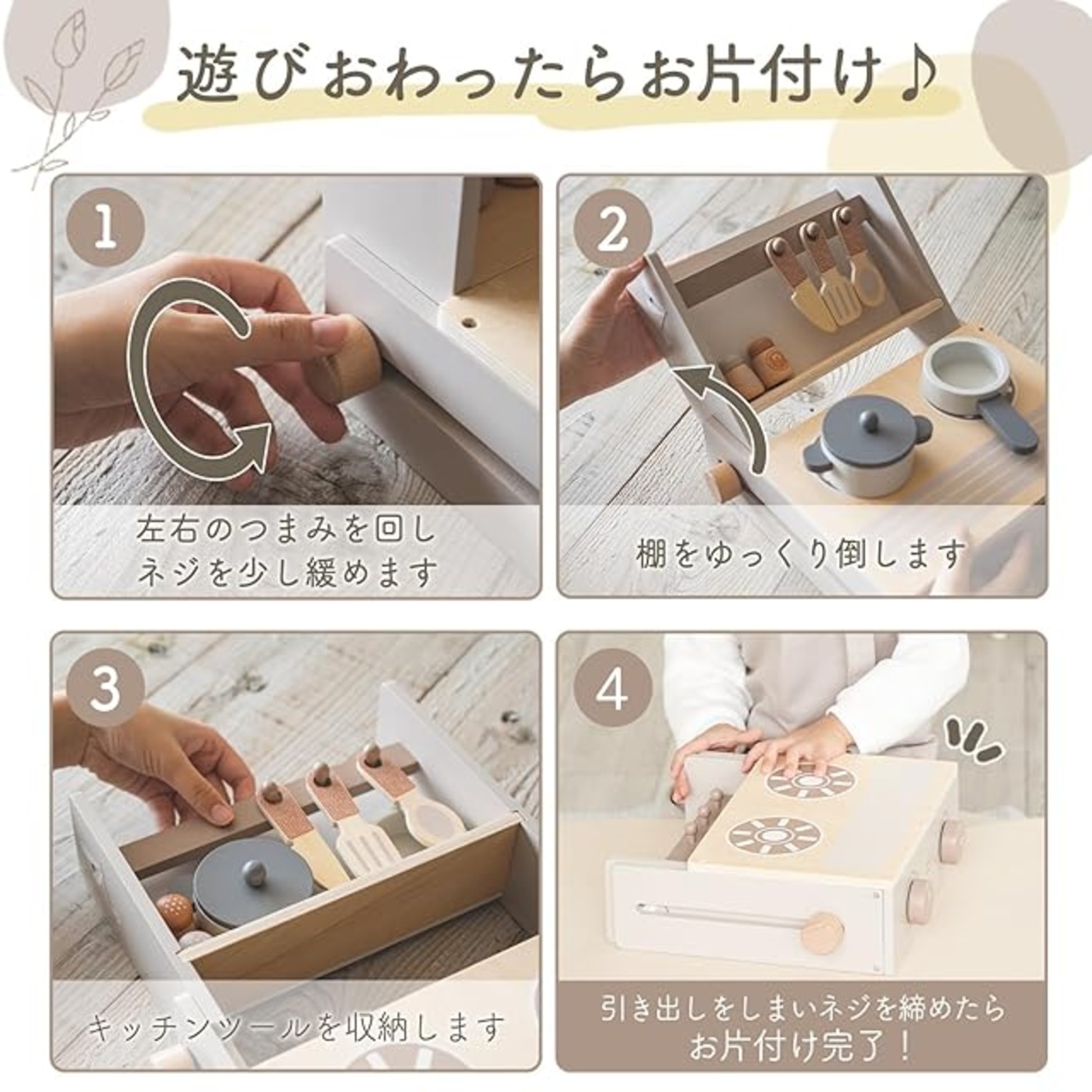 遊びおわったらお片付け♪

1

左右のつまみを回し
ネジを少し緩めます

2

棚をゆっくり倒します

3

キッチンツールを収納します

4

引き出しをしまいネジを締めたら
お片付け完了！