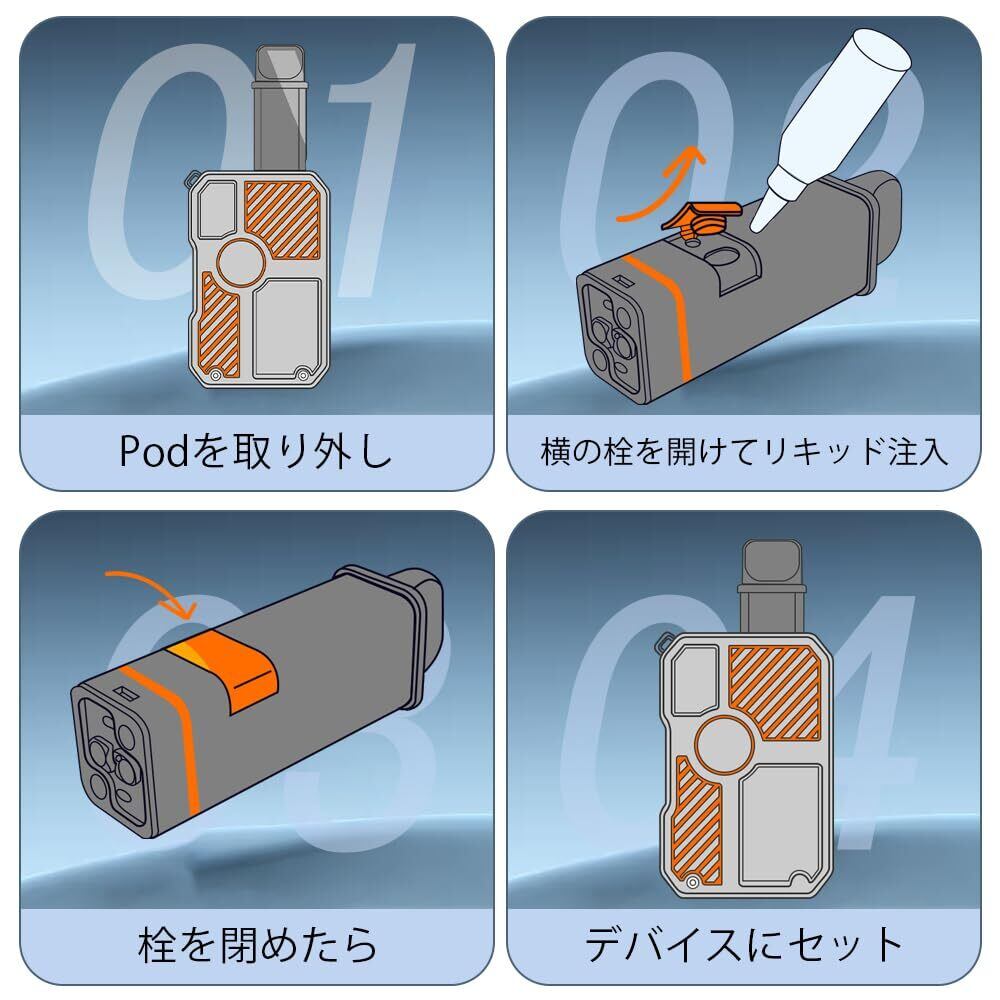 01

Podを取り外し

02

横の栓を開けてリキッド注入

03

栓を閉めたら

04

デバイスにセット