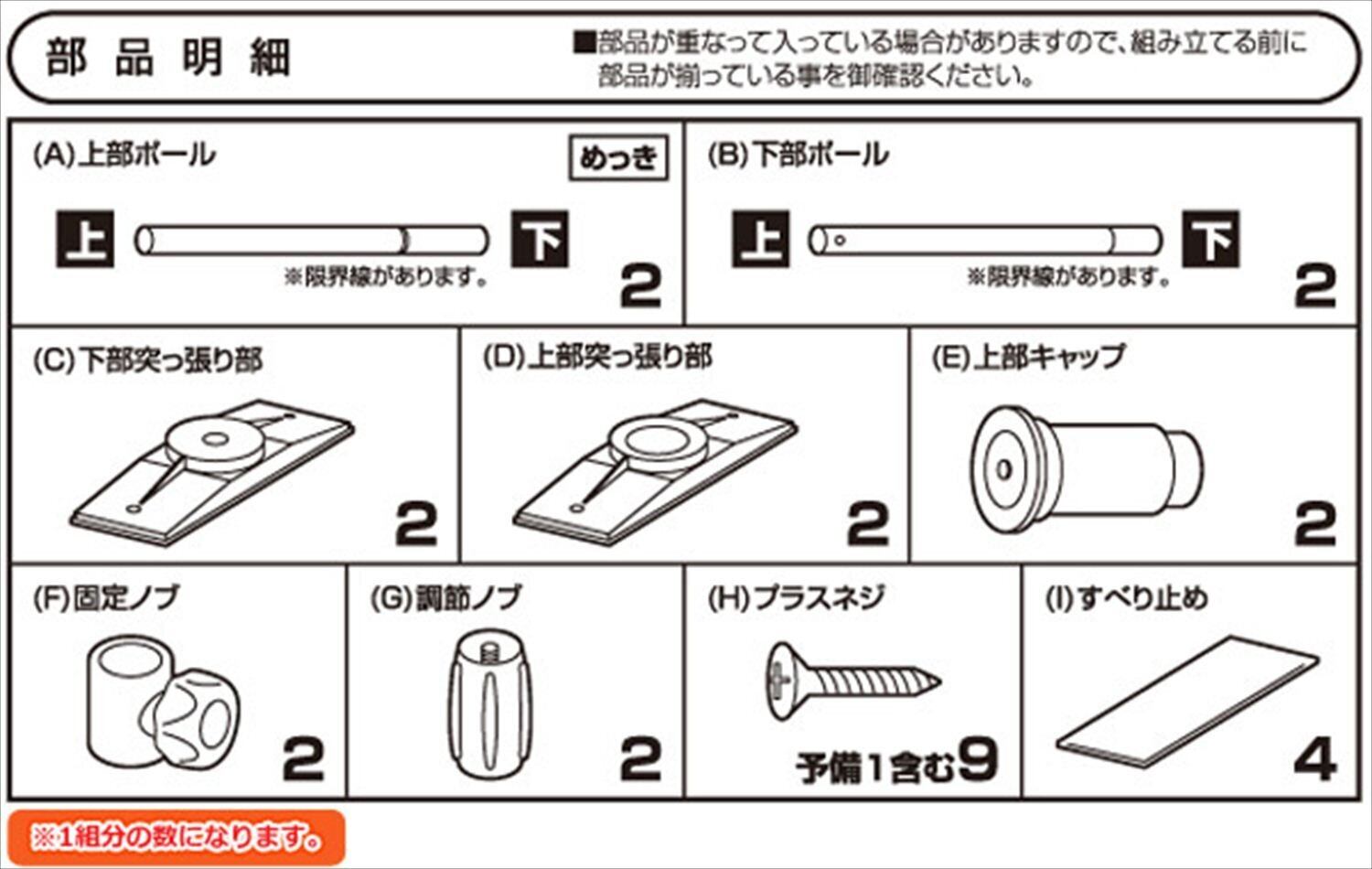 部品明細

■部品が重なって入っている場合がありますので、組み立てる前に部品が揃っている事を御確認ください。

(A)上部ポール
めっき
上
下
※限界線があります。
2

(B)下部ポール
上
下
※限界線があります。
2

(C)下部突っ張り部
2

(D)上部突っ張り部
2

(E)上部キャップ
2

(F)固定ノブ
2

(G)調節ノブ
2

(H)プラスネジ
予備1含む9

(I)すべり止め
4

※1組分の数になります。