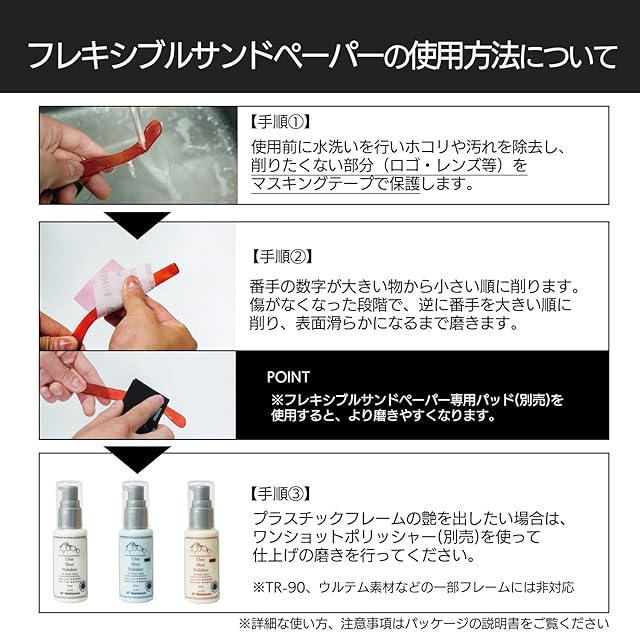 フレキシブルサンドペーパーの使用方法について

【手順①】
使用前に水洗いを行いホコリや汚れを除去し、削りたくない部分（ロゴ・レンズ等）をマスキングテープで保護します。

【手順②】
番手の数字が大きい物から小さい順に削ります。傷がなくなった段階で、逆に番手を大きい順に削り、表面滑らかになるまで磨きます。

POINT
※フレキシブルサンドペーパー専用パッド(別売)を使用すると、より磨きやすくなります。

One Shot Polisher

One Shot Polisher

One Shot Polisher

【手順③】
プラスチックフレームの艶を出したい場合は、ワンショットポリッシャー(別売)を使って仕上げの磨きを行ってください。

※TR-90、ウルテム素材などの一部フレームには非対応

※詳細な使い方、注意事項はパッケージの説明書をご覧ください