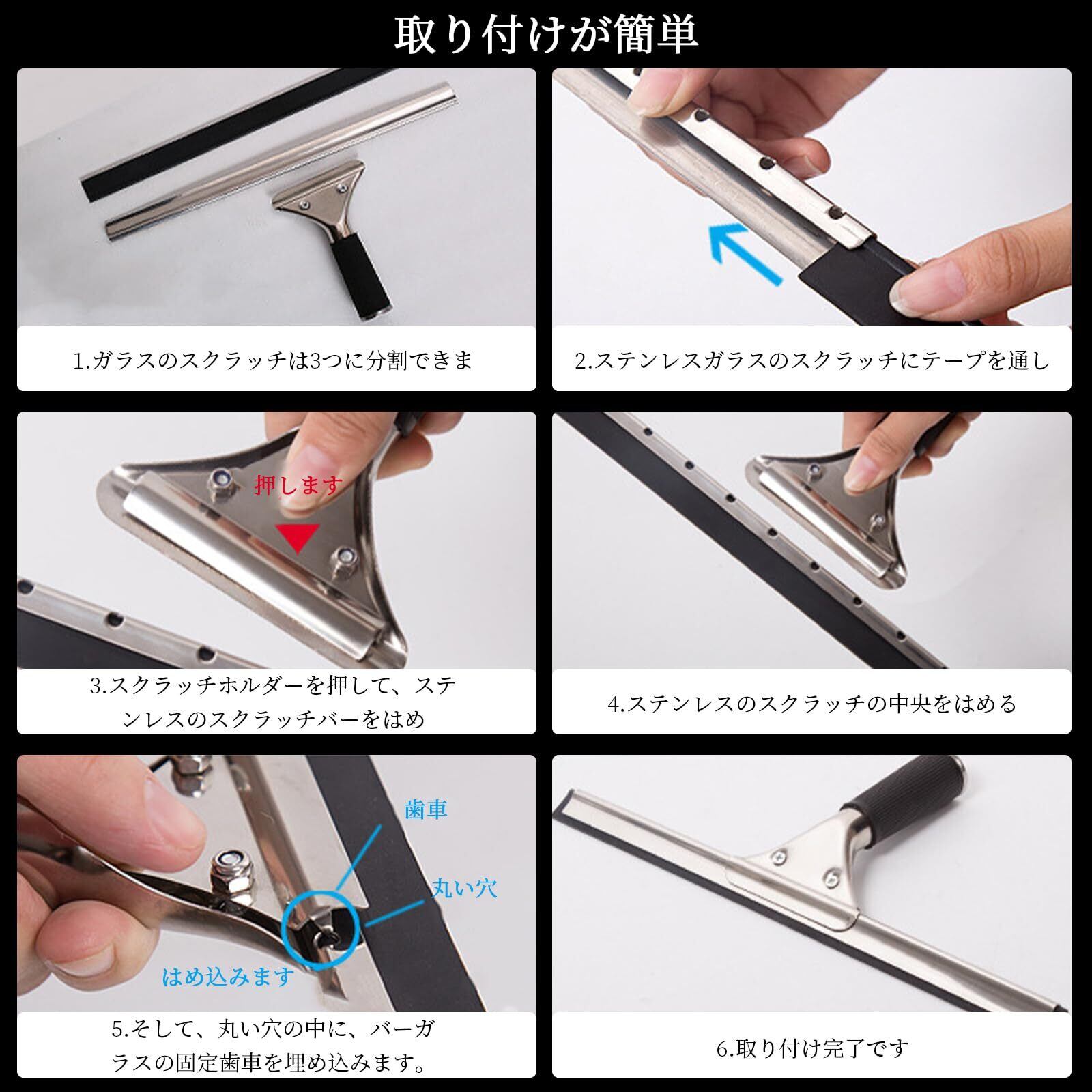 取り付けが簡単

1.ガラスのスクラッチは3つに分割できま

2.ステンレスガラスのスクラッチにテープを通し

押します

3.スクラッチホルダーを押して、ステンレスのスクラッチバーをはめ

4.ステンレスのスクラッチの中央をはめる

歯車

丸い穴

はめ込みます

5.そして、丸い穴の中に、バーガラスの固定歯車を埋め込みます。

6.取り付け完了です