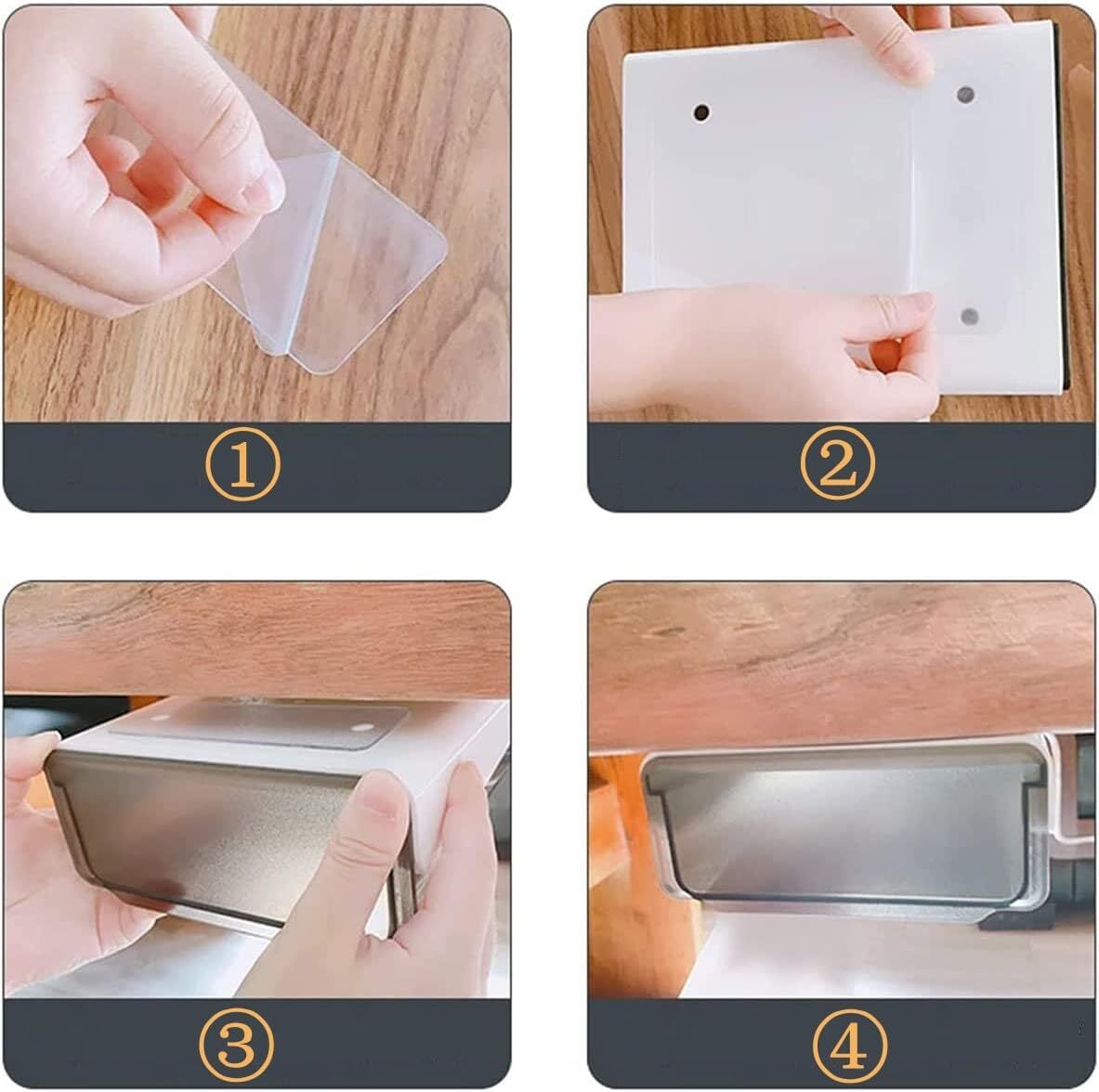 ①

②

③

④