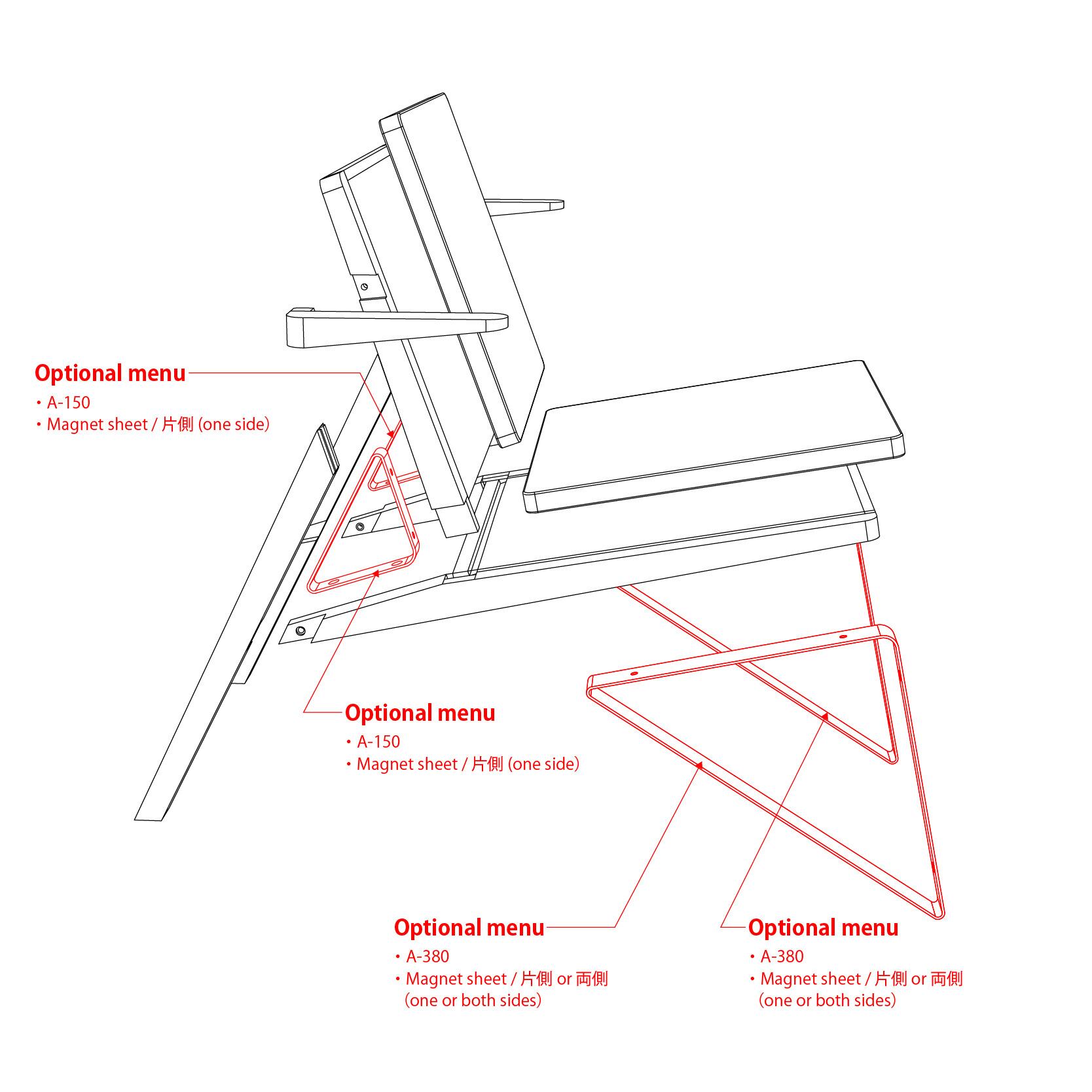 Optional menu
・A-150
・Magnet sheet / 片側 (one side)

Optional menu
・A-150
・Magnet sheet / 片側 (one side)

Optional menu
・A-380
・Magnet sheet / 片側 or 両側 (one or both sides)

Optional menu
・A-380
・Magnet sheet / 片側 or 両側 (one or both sides)