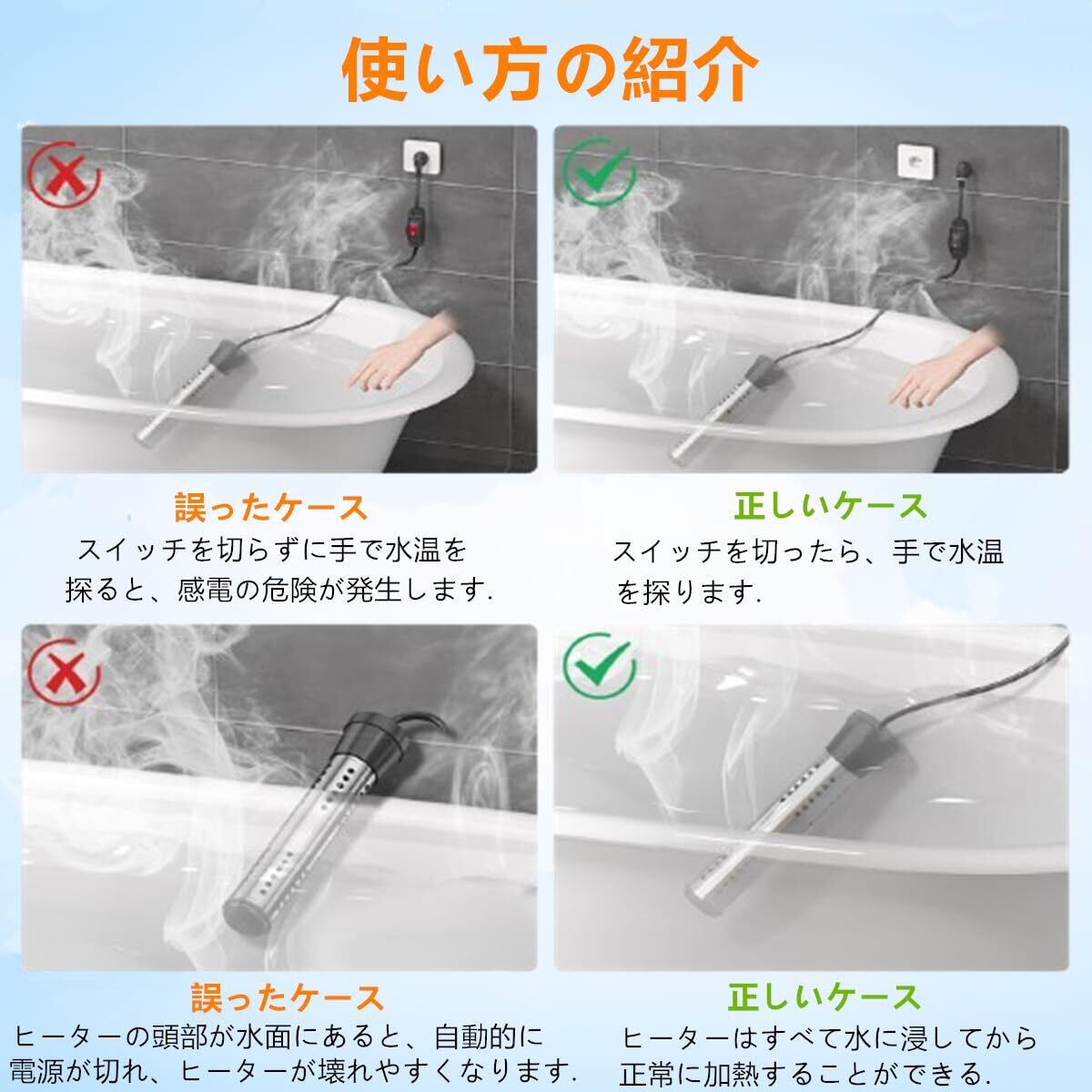 使い方の紹介

誤ったケース
スイッチを切らずに手で水温を探ると、感電の危険が発生します.

正しいケース
スイッチを切ったら、手で水温を探ります.

誤ったケース
ヒーターの頭部が水面にあると、自動的に電源が切れ、ヒーターが壊れやすくなります.

正しいケース
ヒーターはすべて水に浸してから正常に加熱することができる.