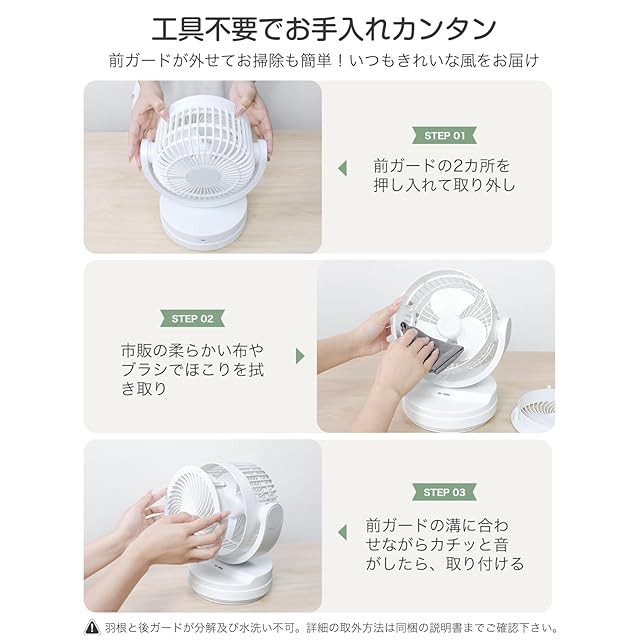 工具不要でお手入れカンタン

前ガードが外せてお掃除も簡単！いつもきれいな風をお届け

STEP 01

前ガードの2カ所を押し入れて取り外し

STEP 02

市販の柔らかい布やブラシでほこりを拭き取り

STEP 03

前ガードの溝に合わせながらカチッと音がしたら、取り付ける

羽根と後ガードが分解及び水洗い不可。詳細の取外方法は同梱の説明書までご確認下さい。