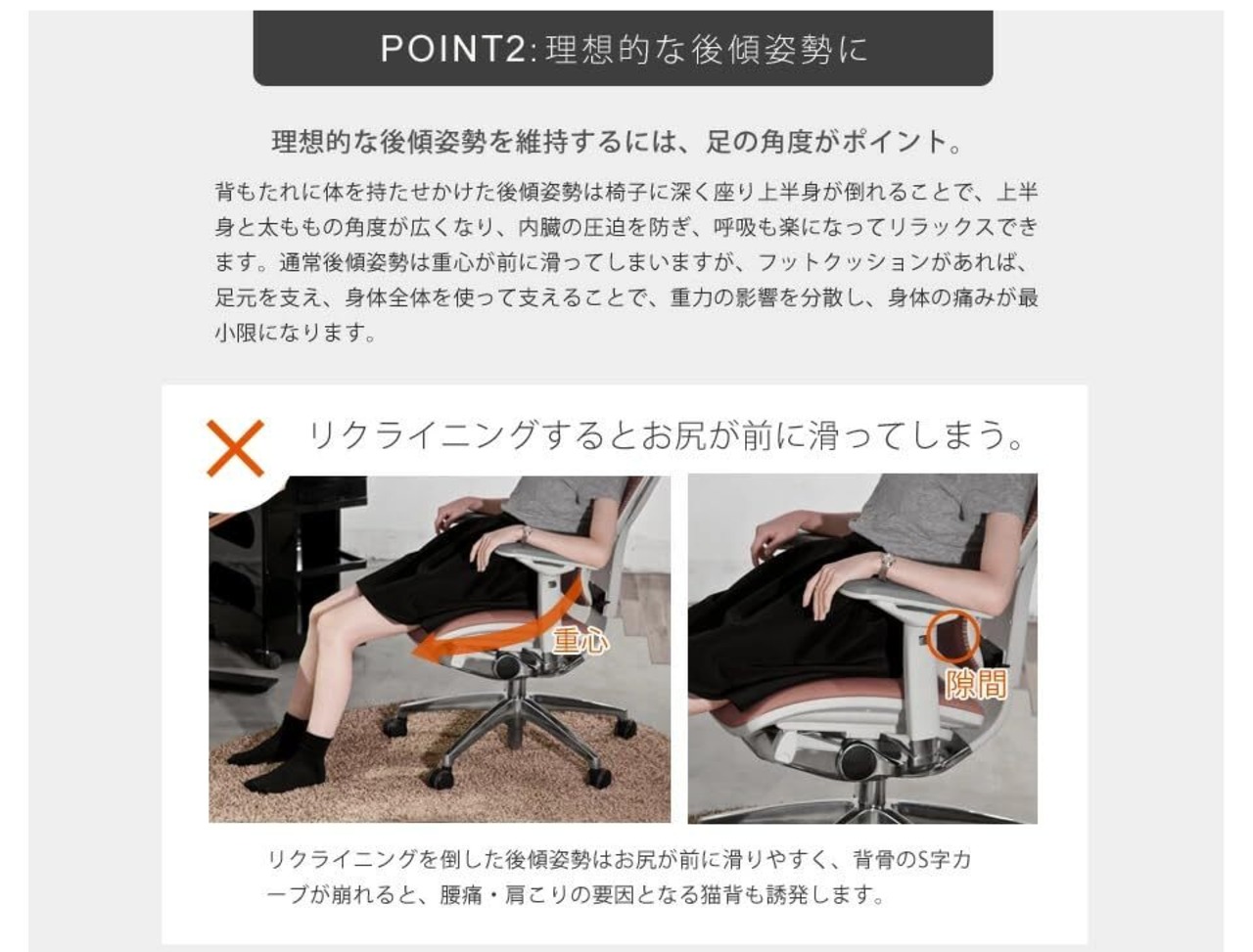 POINT2:理想的な後傾姿勢に

理想的な後傾姿勢を維持するには、足の角度がポイント。

背もたれに体を持たせかけた後傾姿勢は椅子に深く座り上半身が倒れることで、上半身と太ももの角度が広くなり、内臓の圧迫を防ぎ、呼吸も楽になってリラックスできます。通常後傾姿勢は重心が前に滑ってしまいますが、フットクッションがあれば、足元を支え、身体全体を使って支えることで、重力の影響を分散し、身体の痛みが最小限になります。

リクライニングするとお尻が前に滑ってしまう。

重心

隙間

リクライニングを倒した後傾姿勢はお尻が前に滑りやすく、背骨のS字カーブが崩れると、腰痛・肩こりの要因となる猫背も誘発します。