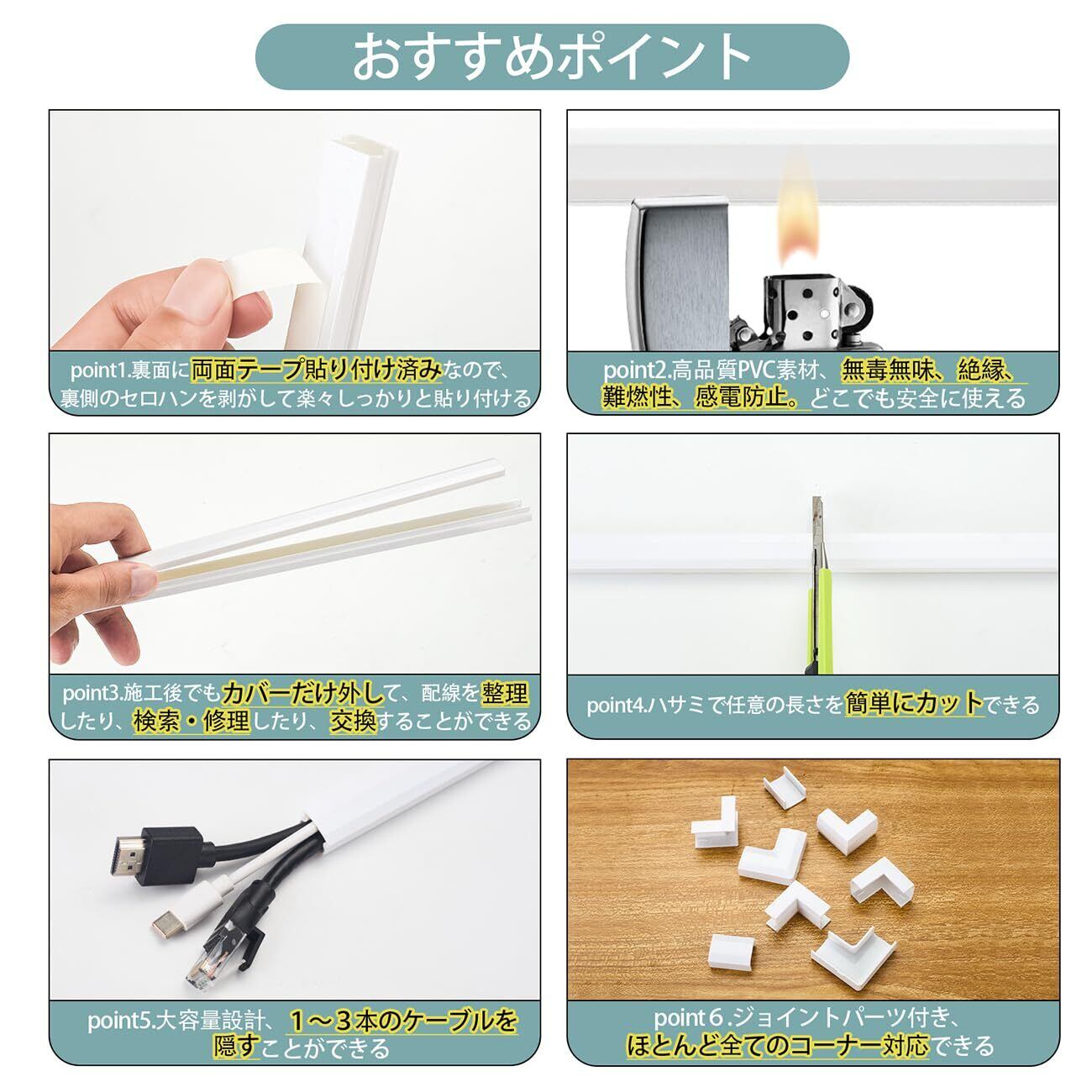 おすすめポイント

point1.裏面に両面テープ貼り付け済みなので、裏側のセロハンを剥がして楽々しっかりと貼り付ける

point2.高品質PVC素材、無毒無味、絶縁、難燃性、感電防止。どこでも安全に使える

point3.施工後でもカバーだけ外して、配線を整理したり、検索・修理したり、交換することができる

point4.ハサミで任意の長さを簡単にカットできる

point5.大容量設計、1～3本のケーブルを隠すことができる

point６.ジョイントパーツ付き、ほとんど全てのコーナー対応できる