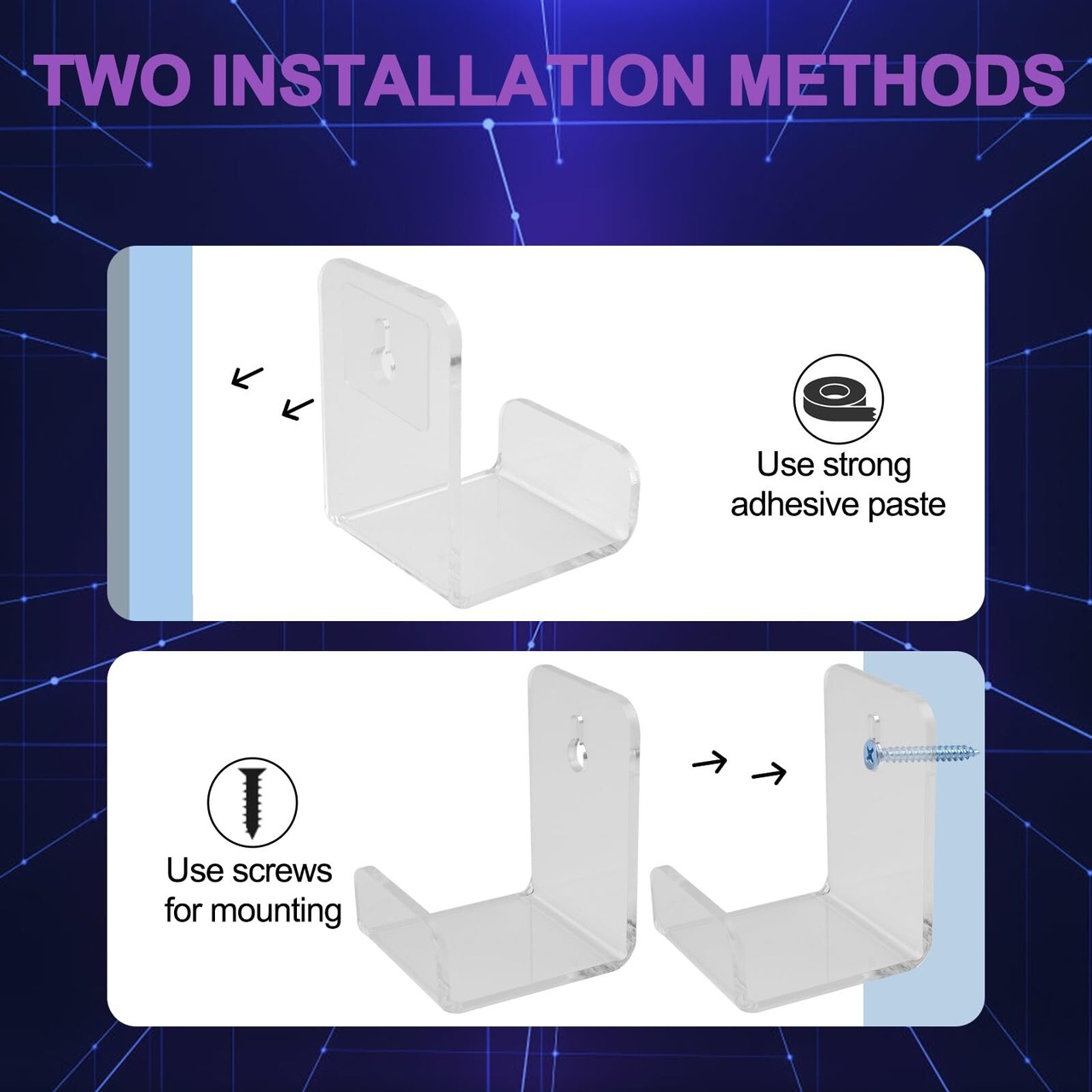 TWO INSTALLATION METHODS

Use strong adhesive paste

Use screws for mounting