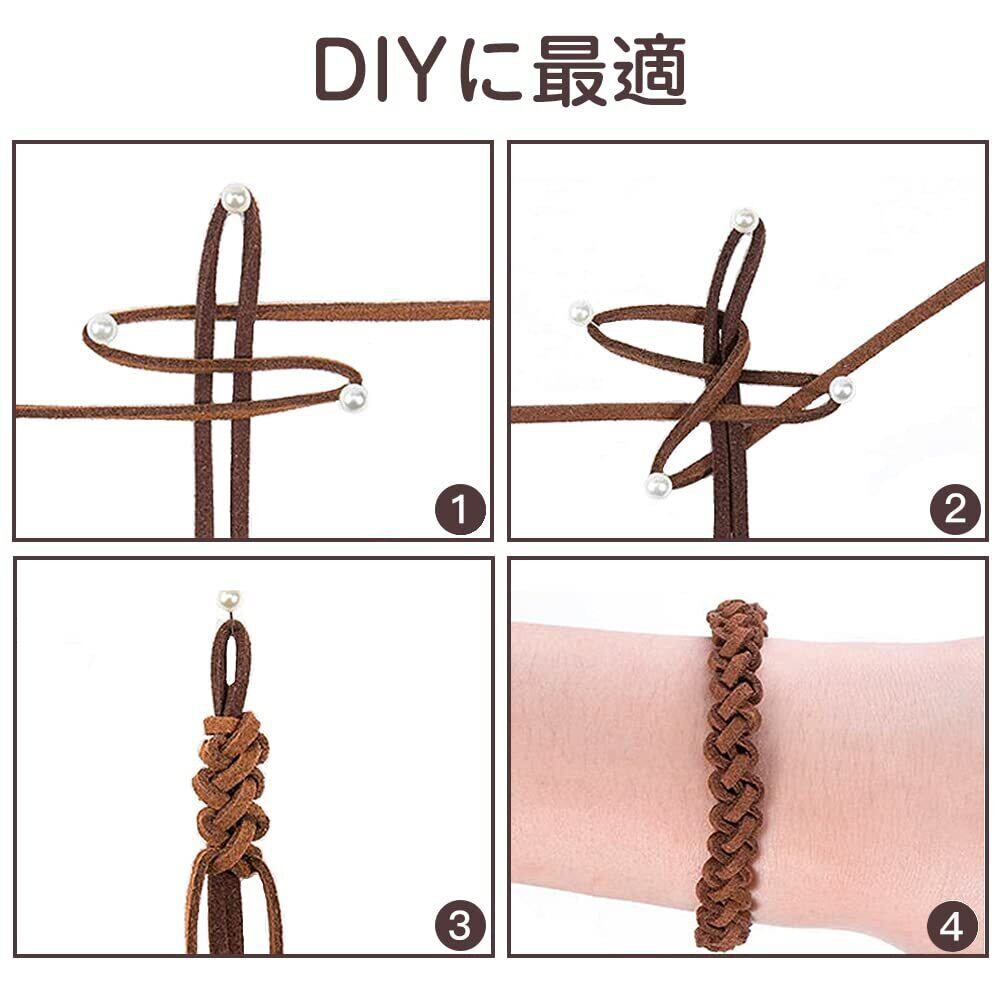 DIYに最適

1

2

3

4