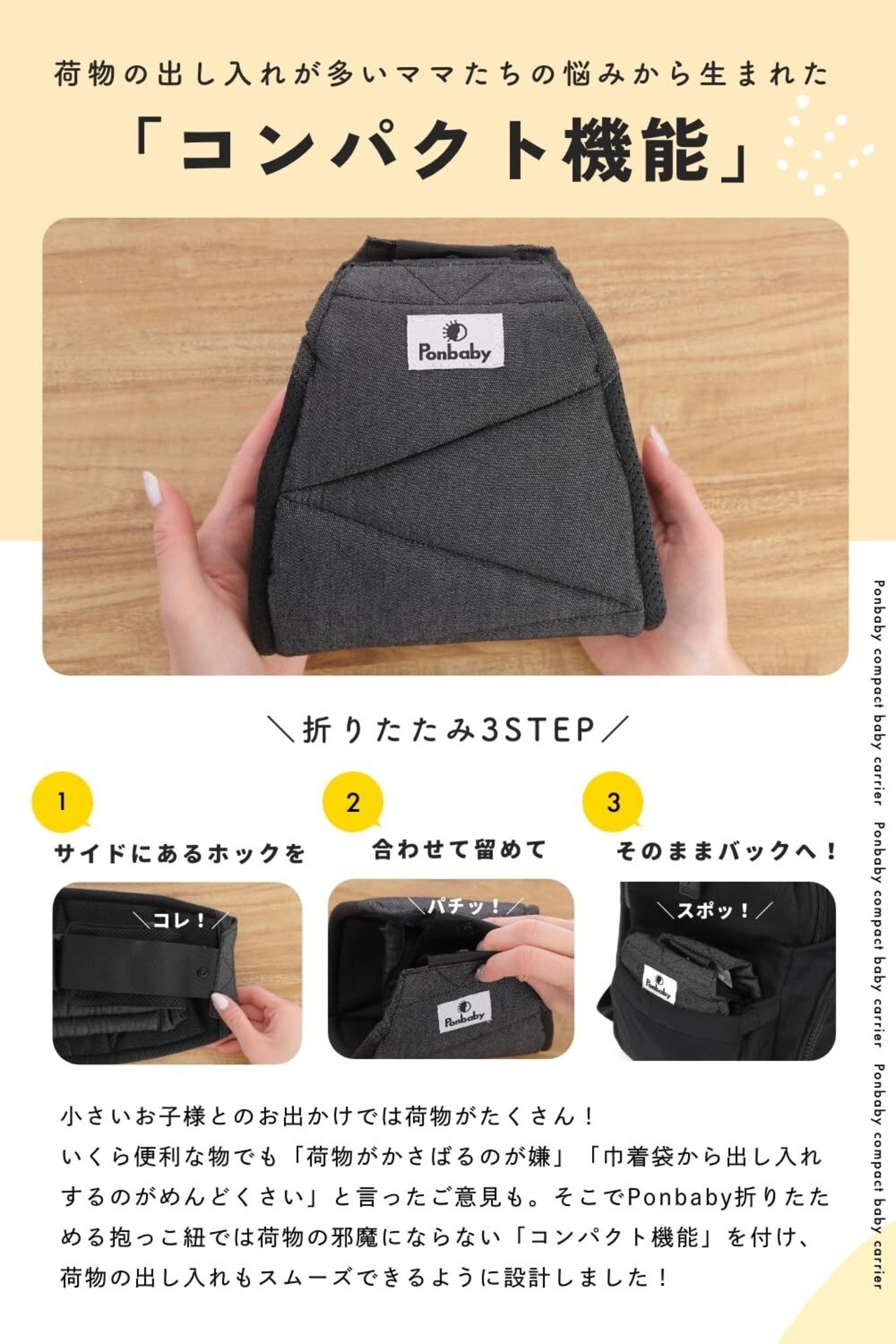 荷物の出し入れが多いママたちの悩みから生まれた

「コンパクト機能」

Ponbaby

＼折りたたみ3STEP／

1
サイドにあるホックを

＼コレ！／

2
合わせて留めて

＼パチッ！／

Ponbaby

3
そのままバックへ！

＼スポッ！／

Ponbaby

小さいお子様とのお出かけでは荷物がたくさん！
いくら便利な物でも「荷物がかさばるのが嫌」「巾着袋から出し入れするのがめんどくさい」と言ったご意見も。そこでPonbaby折りたためる抱っこ紐では荷物の邪魔にならない「コンパクト機能」を付け、荷物の出し入れもスムーズできるように設計しました！

Ponbaby compact baby carrier Ponbaby compact baby carrier Ponbaby compact baby carrier