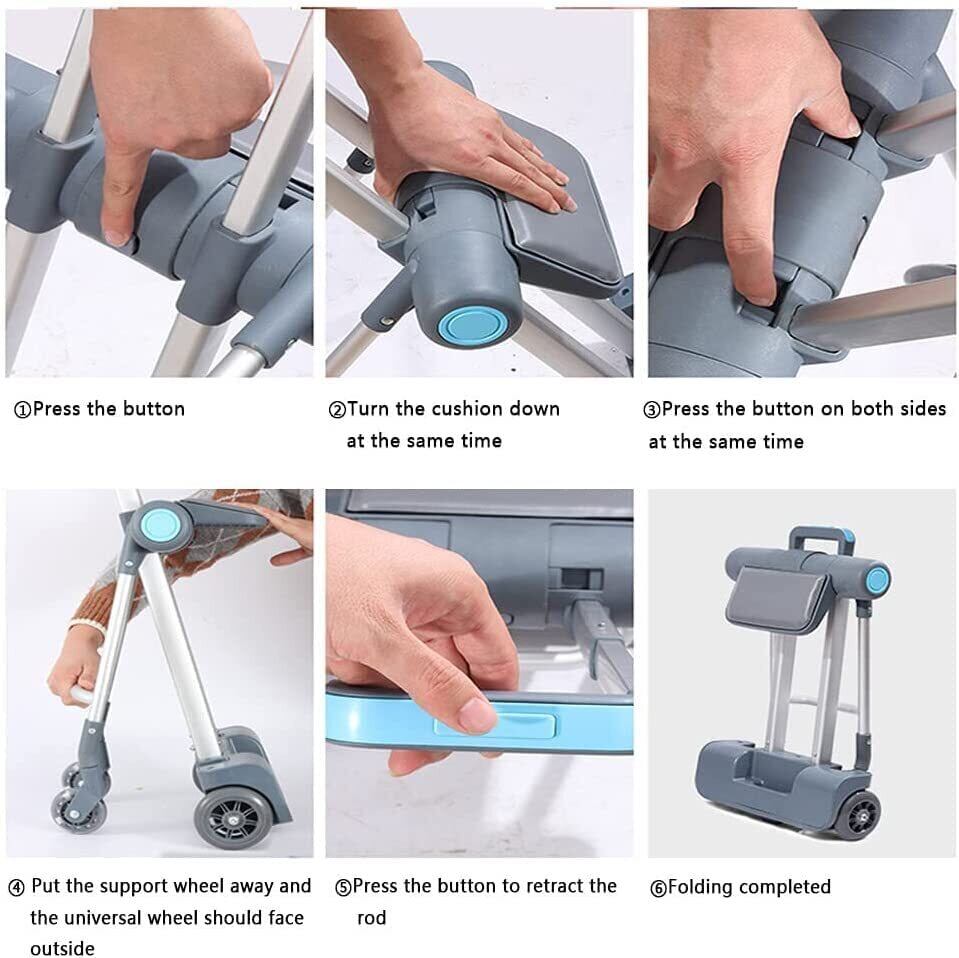 ①Press the button

②Turn the cushion down at the same time

③Press the button on both sides at the same time

④ Put the support wheel away and the universal wheel should face outside

⑤Press the button to retract the rod

⑥Folding completed