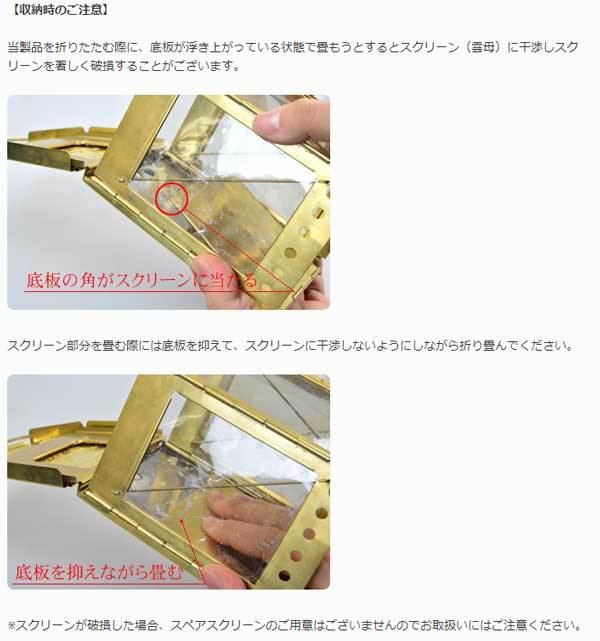 【収納時のご注意】

当製品を折りたたむ際に、底板が浮き上がっている状態で畳もうとするとスクリーン（雲母）に干渉しスクリーンを著しく破損することがございます。

底板の角がスクリーンに当たる

スクリーン部分を畳む際には底板を抑えて、スクリーンに干渉しないようにしながら折り畳んでください。

底板を抑えながら畳む

※スクリーンが破損した場合、スペアスクリーンのご用意はございませんのでお取扱いにはご注意ください。