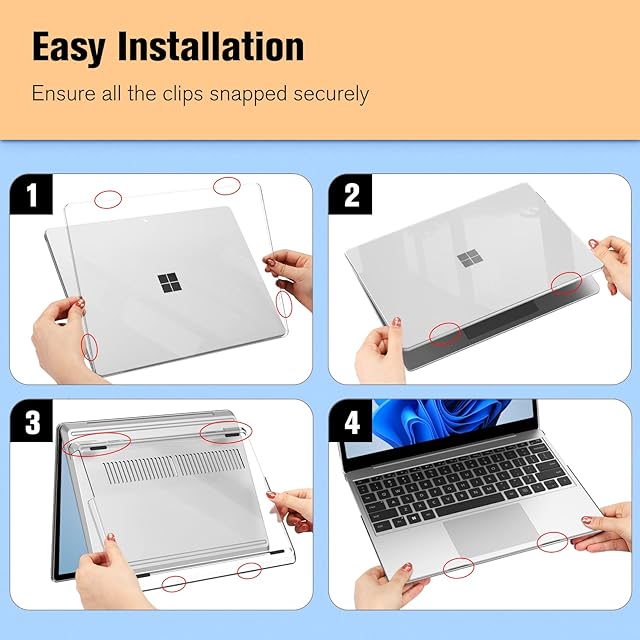 Easy Installation

Ensure all the clips snapped securely

1

2

3

4