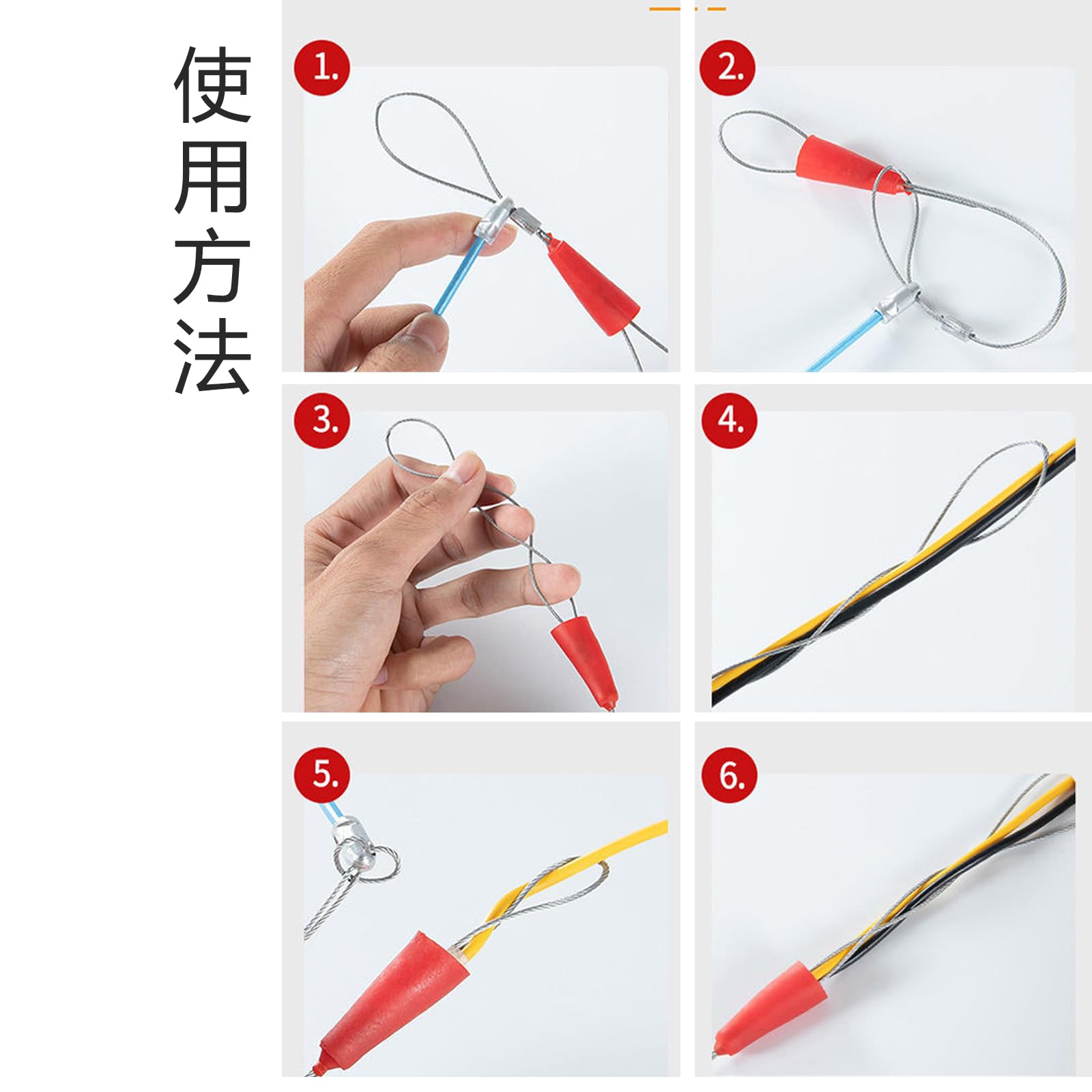 使用方法

1.

2.

3.

4.

5.

6.