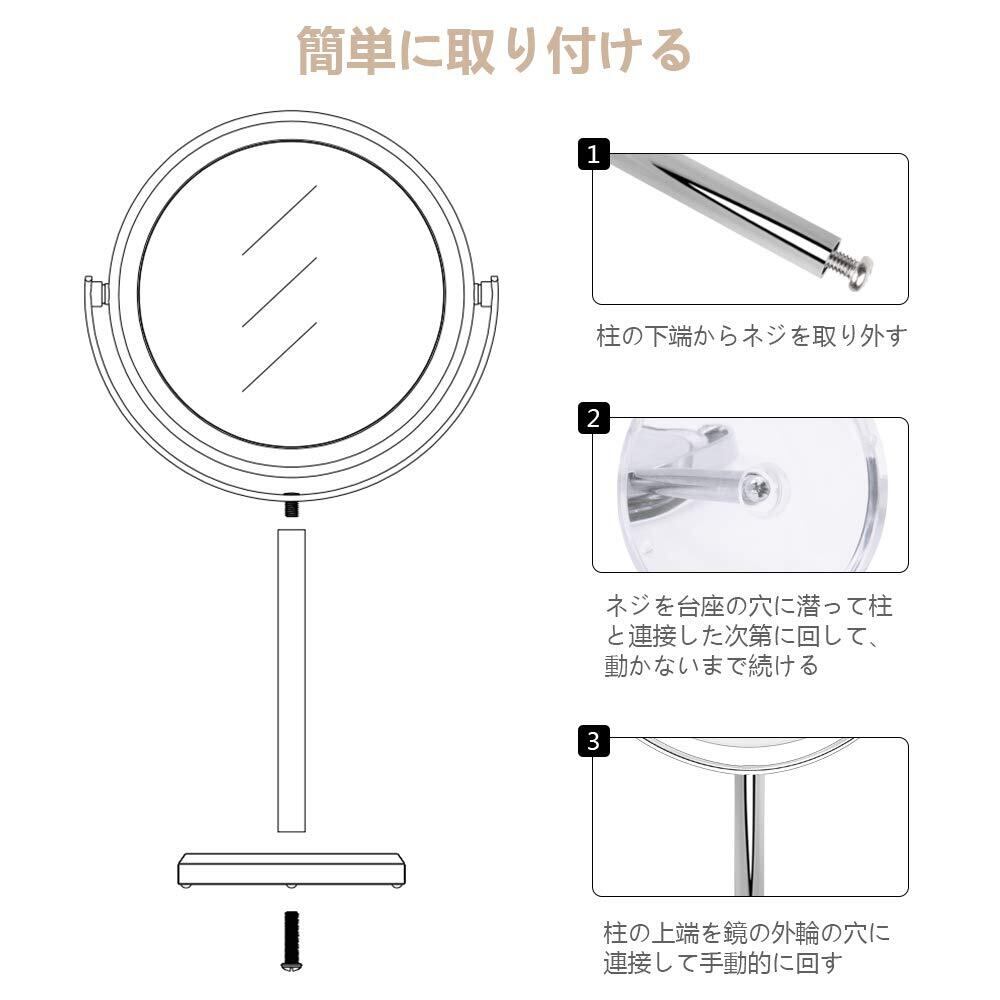 簡単に取り付ける

1

柱の下端からネジを取り外す

2

ネジを台座の穴に潜って柱と連接した次第に回して、動かないまで続ける

3

柱の上端を鏡の外輪の穴に連接して手動的に回す