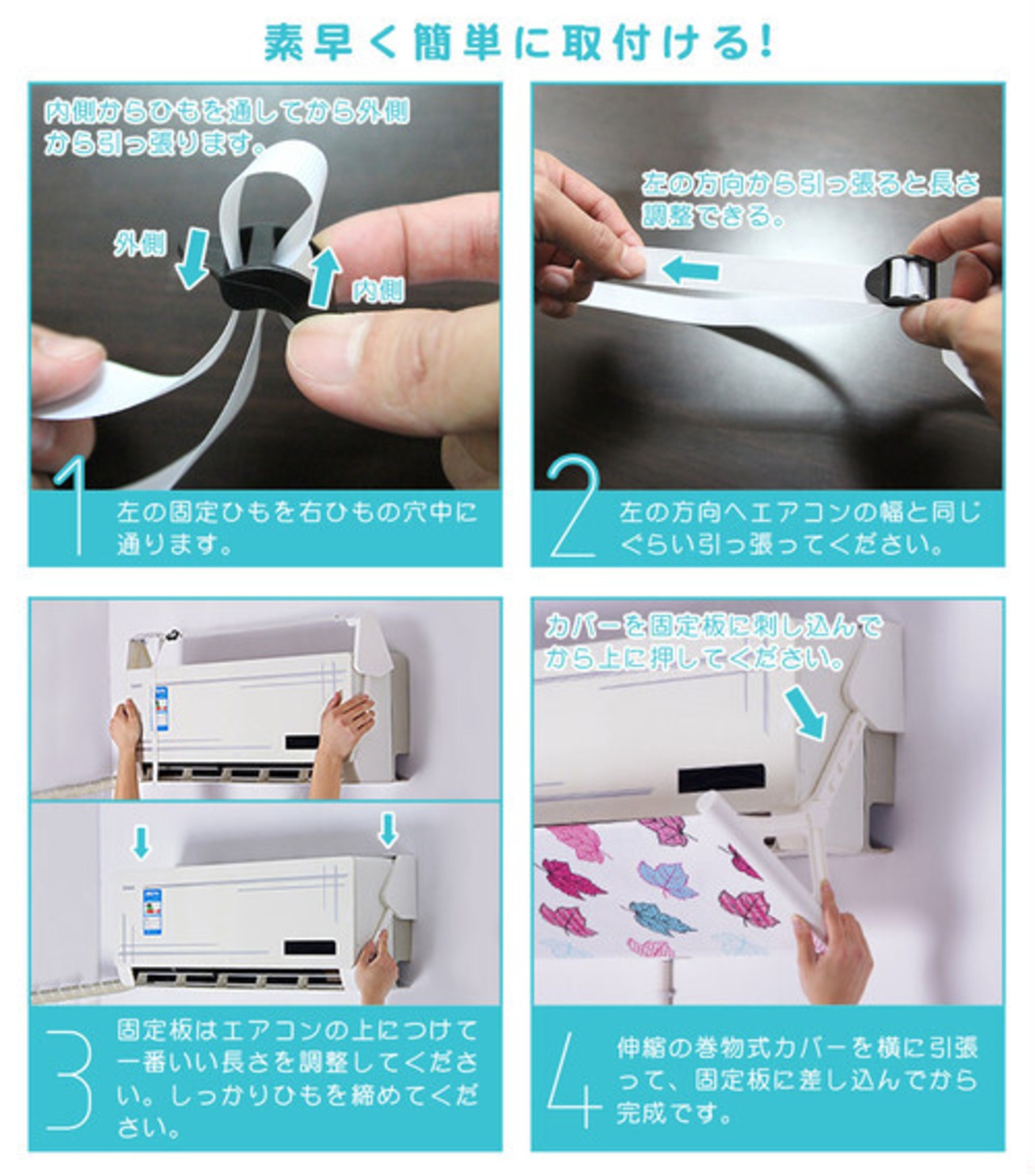 素早く簡単に取付ける!

内側からひもを通してから外側から引っ張ります。

外側

内側

1 左の固定ひもを右ひもの穴中に通ります。

左の方向から引っ張ると長さ調整できる。

2 左の方向へエアコンの幅と同じぐらい引っ張ってください。

3 固定板はエアコンの上につけて一番いい長さを調整してください。しっかりひもを締めてください。

カバーを固定板に刺し込んでから上に押してください。

4 伸縮の巻物式カバーを横に引張って、固定板に差し込んでから完成です。