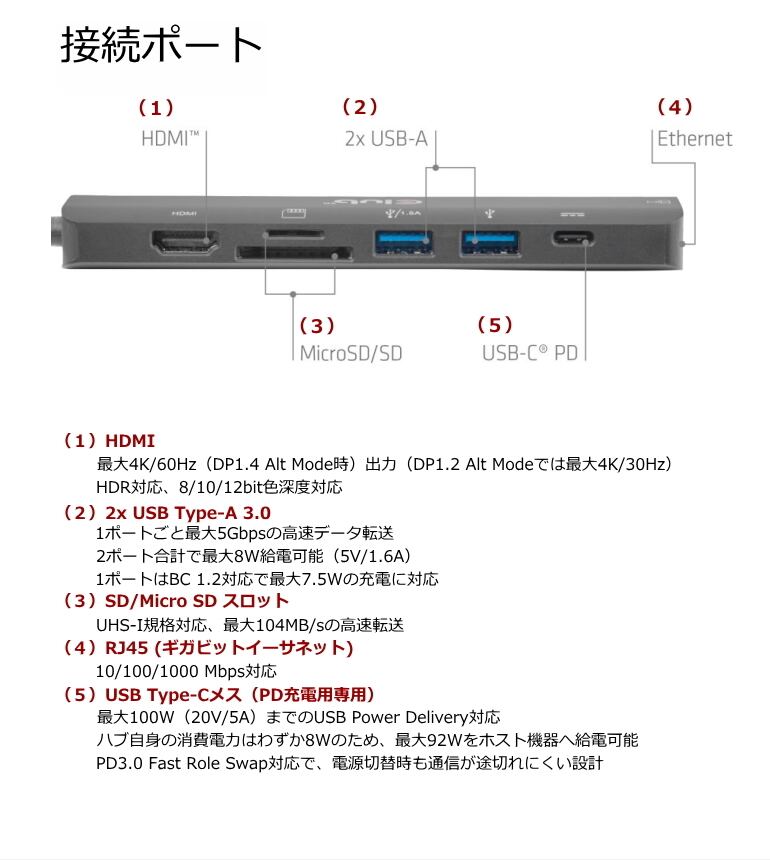 接続ポート

（1）
HDMI™

（2）
2x USB-A

（4）
Ethernet

HDMI

1.6A

（3）
MicroSD/SD

（5）
USB-C® PD

（1）HDMI
最大4K/60Hz（DP1.4 Alt Mode時）出力（DP1.2 Alt Modeでは最大4K/30Hz）
HDR対応、8/10/12bit色深度対応

（2）2x USB Type-A 3.0
1ポートごと最大5Gbpsの高速データ転送
2ポート合計で最大8W給電可能（5V/1.6A）
1ポートはBC 1.2対応で最大7.5Wの充電に対応

（3）SD/Micro SD スロット
UHS-I規格対応、最大104MB/sの高速転送

（4）RJ45 (ギガビットイーサネット)
10/100/1000 Mbps対応

（5）USB Type-Cメス（PD充電用専用）
最大100W（20V/5A）までのUSB Power Delivery対応
ハブ自身の消費電力はわずか8Wのため、最大92Wをホスト機器へ給電可能
PD3.0 Fast Role Swap対応で、電源切替時も通信が途切れにくい設計