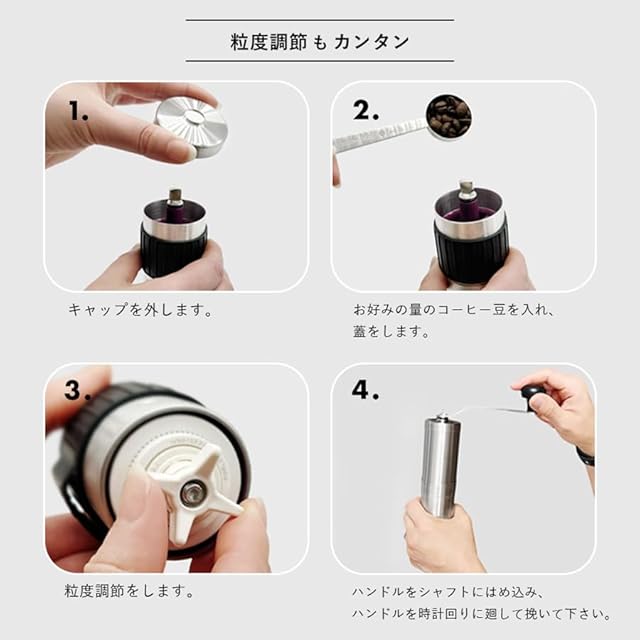 粒度調節もカンタン

1.

キャップを外します。

2.

お好みの量のコーヒー豆を入れ、蓋をします。

3.

粒度調節をします。

4.

ハンドルをシャフトにはめ込み、ハンドルを時計回りに廻して挽いて下さい。