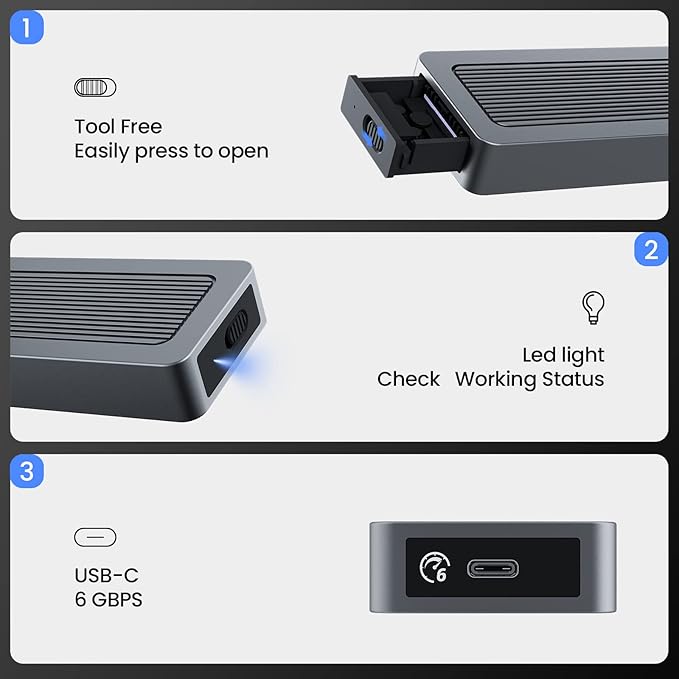 1

Tool Free
Easily press to open

2

Led light
Check Working Status

3

USB-C
6 GBPS

6